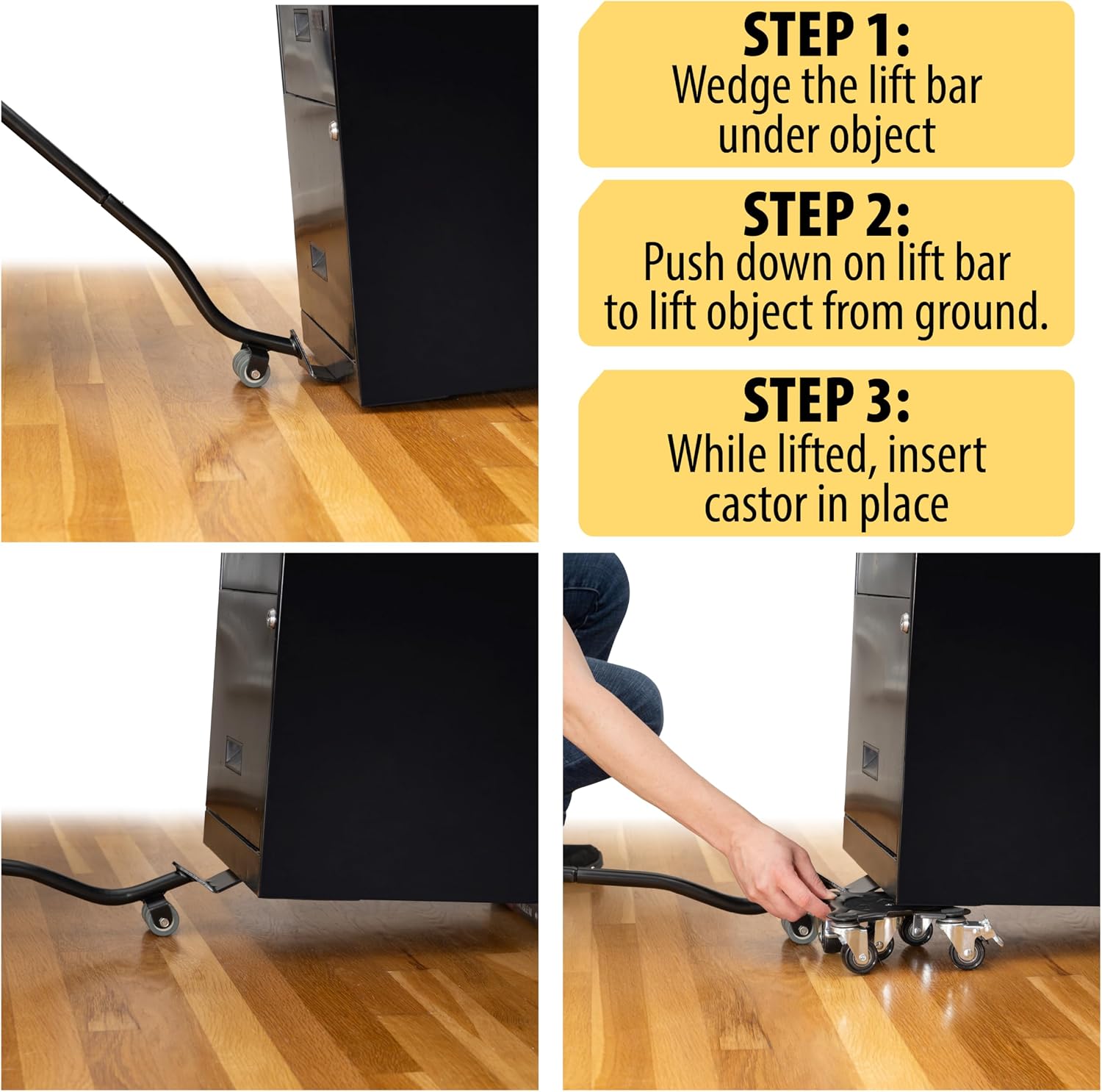 STEP 1:
Wedge the lift bar under object

STEP 2:
Push down on lift bar to lift object from ground.

STEP 3:
While lifted, insert castor in place