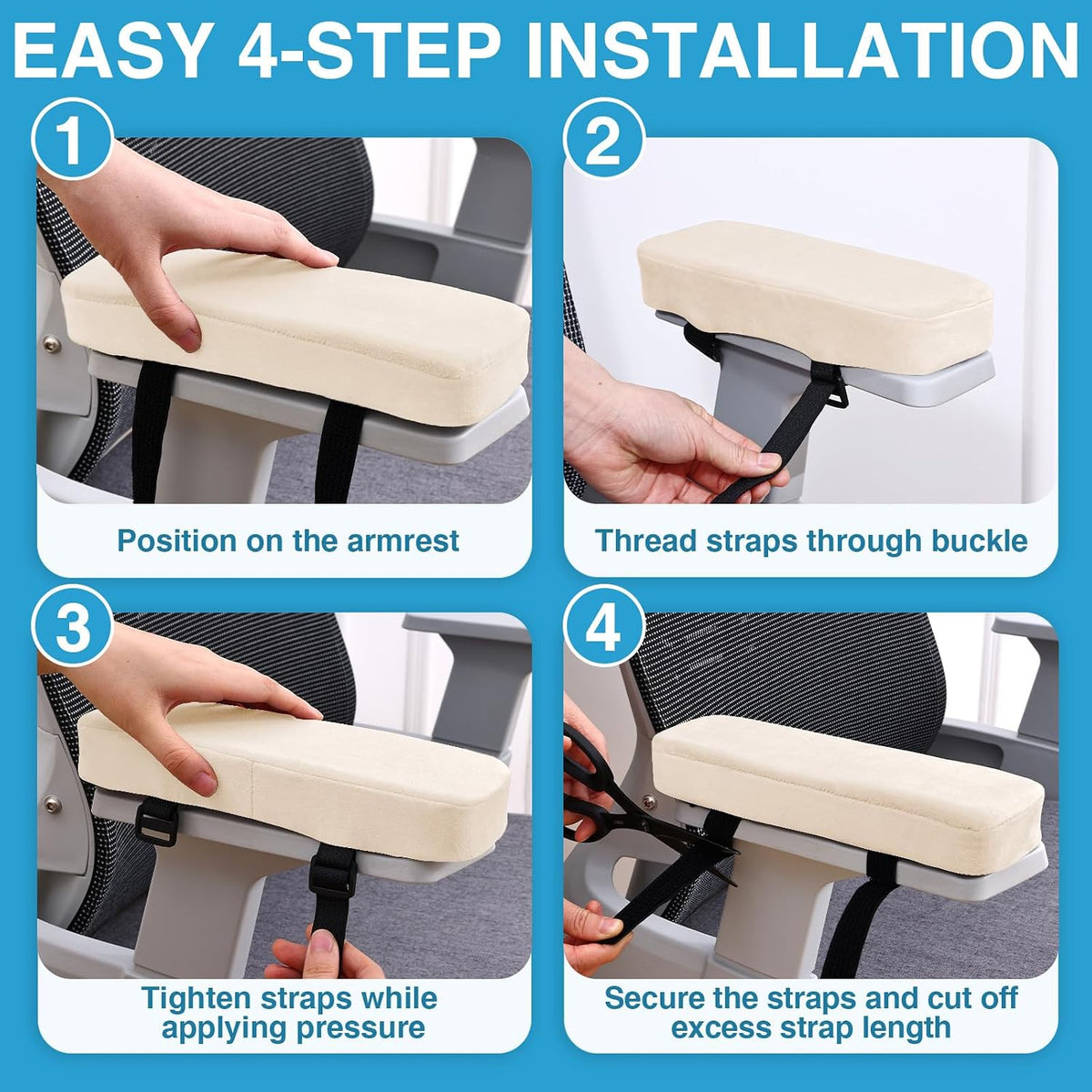 EASY 4-STEP INSTALLATION

1

Position on the armrest

2

Thread straps through buckle

3

Tighten straps while applying pressure

4

Secure the straps and cut off excess strap length