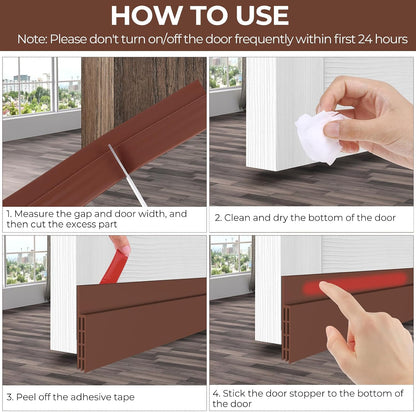 HOW TO USE

Note: Please don't turn on/off the door frequently within first 24 hours

1. Measure the gap and door width, and then cut the excess part

2. Clean and dry the bottom of the door

3. Peel off the adhesive tape

4. Stick the door stopper to the bottom of the door