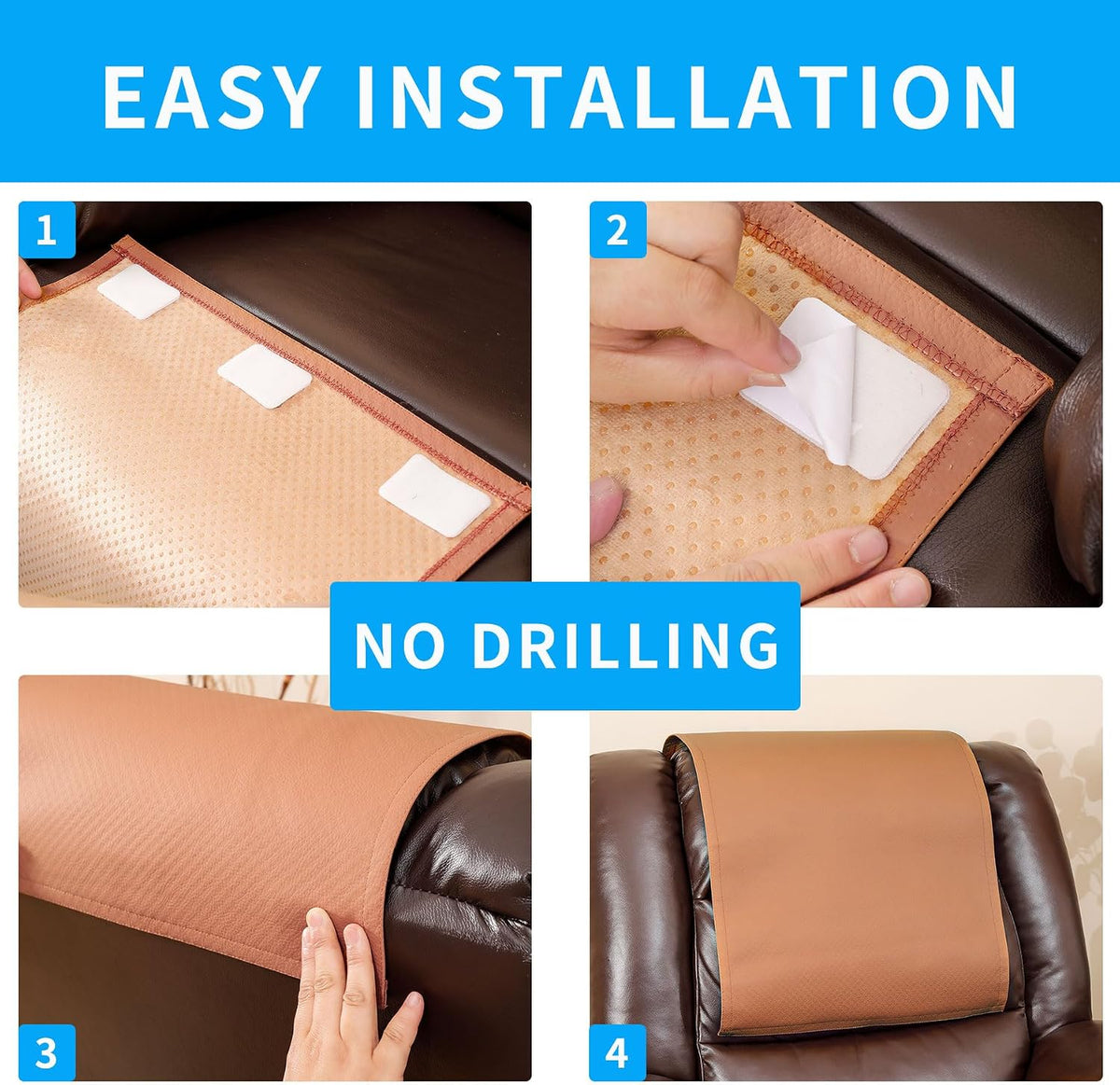 EASY INSTALLATION

1

2

NO DRILLING

3

4