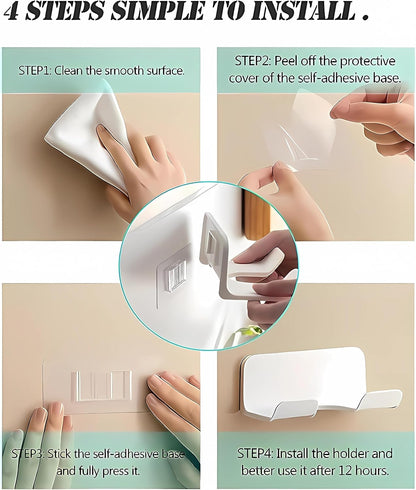 4 STEPS SIMPLE TO INSTALL .

STEP1: Clean the smooth surface.

STEP2: Peel off the protective cover of the self-adhesive base.

STEP3: Stick the self-adhesive base and fully press it.

STEP4: Install the holder and better use it after 12 hours.