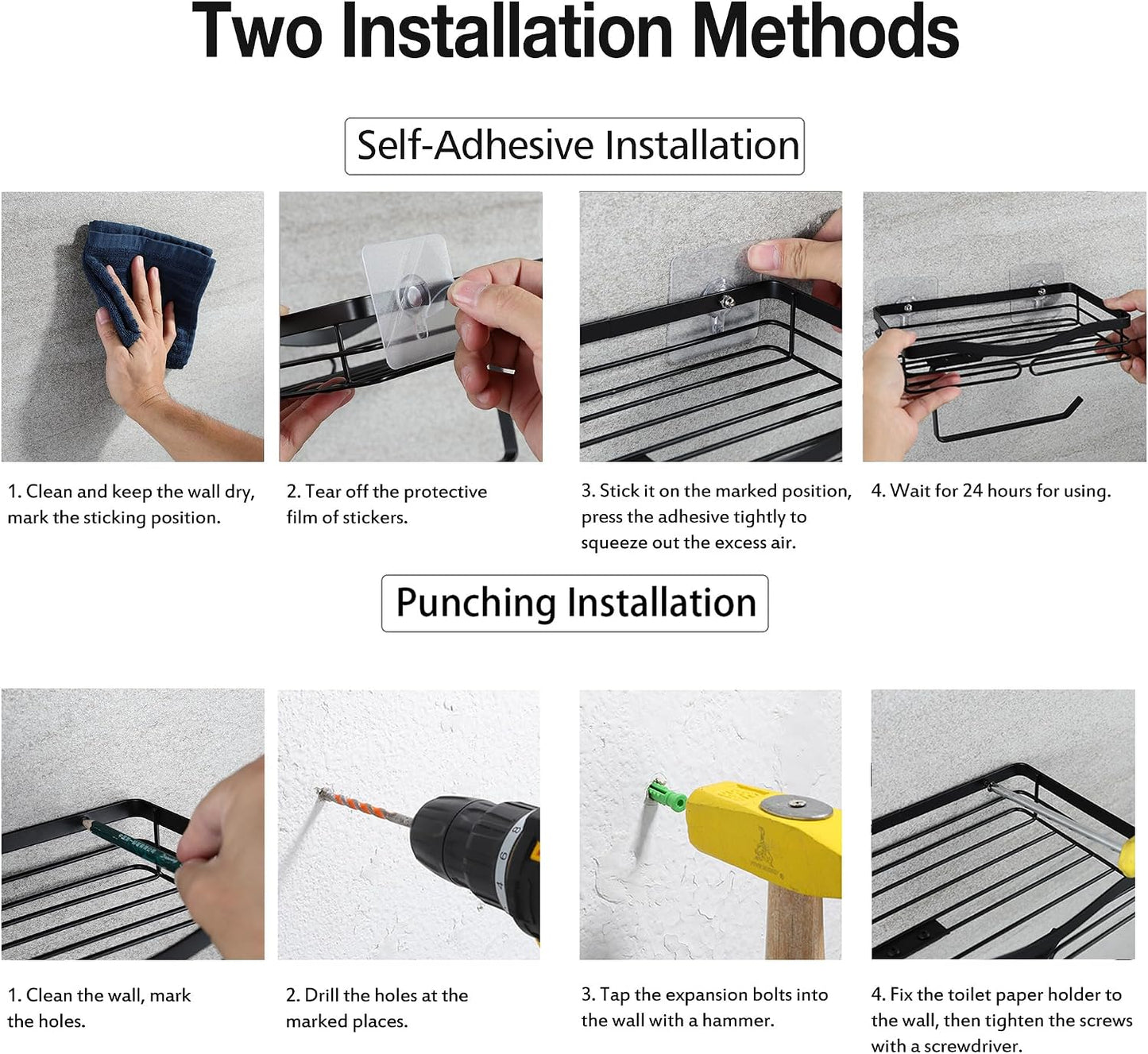 Two Installation Methods

Self-Adhesive Installation

1. Clean and keep the wall dry, mark the sticking position.

2. Tear off the protective film of stickers.

3. Stick it on the marked position, press the adhesive tightly to squeeze out the excess air.

4. Wait for 24 hours for using.

Punching Installation

1. Clean the wall, mark the holes.

2. Drill the holes at the marked places.

3. Tap the expansion bolts into the wall with a hammer.

4. Fix the toilet paper holder to the wall, then tighten the screws with a screwdriver.