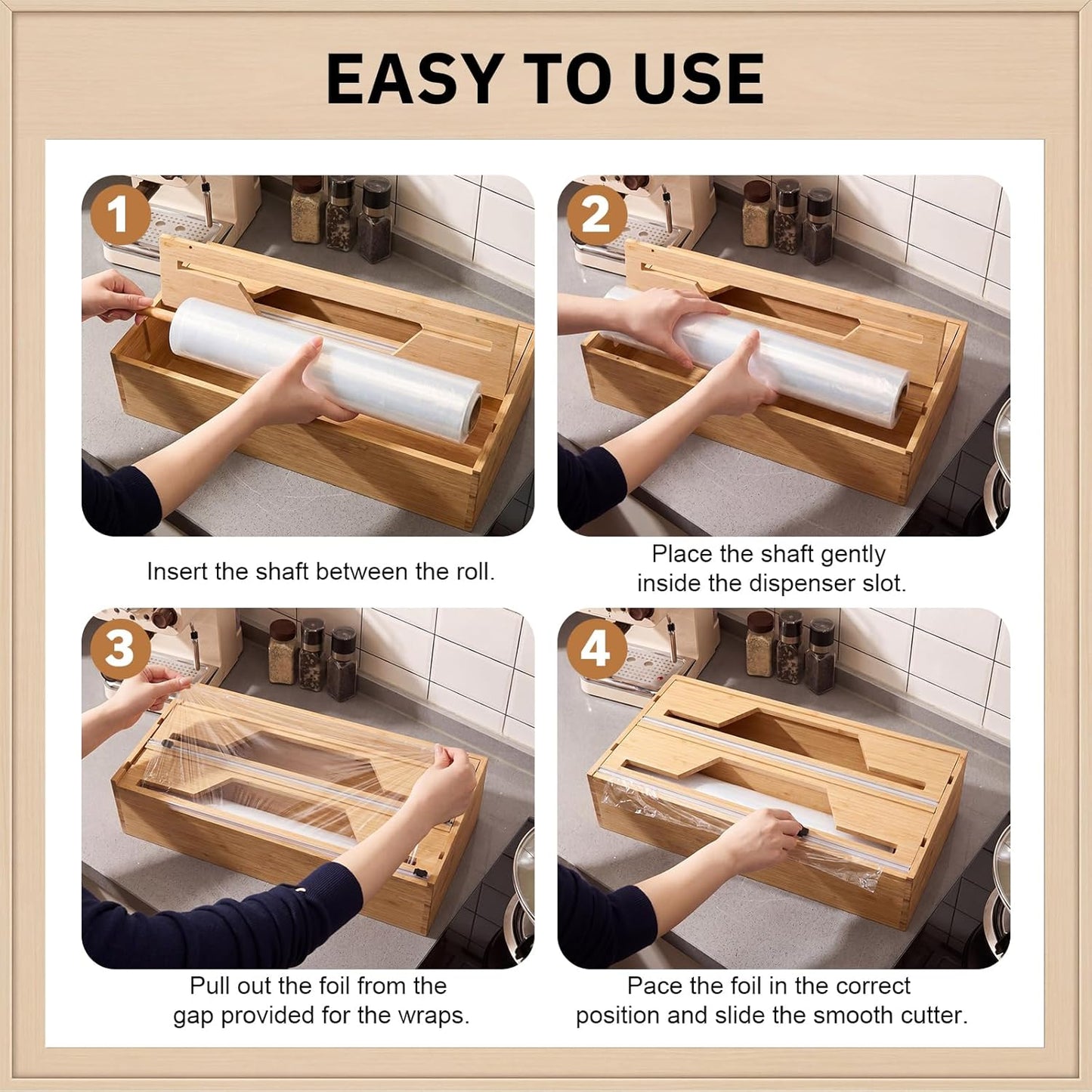 EASY TO USE

1

Insert the shaft between the roll.

2

Place the shaft gently inside the dispenser slot.

3

Pull out the foil from the gap provided for the wraps.

4

Pace the foil in the correct position and slide the smooth cutter.