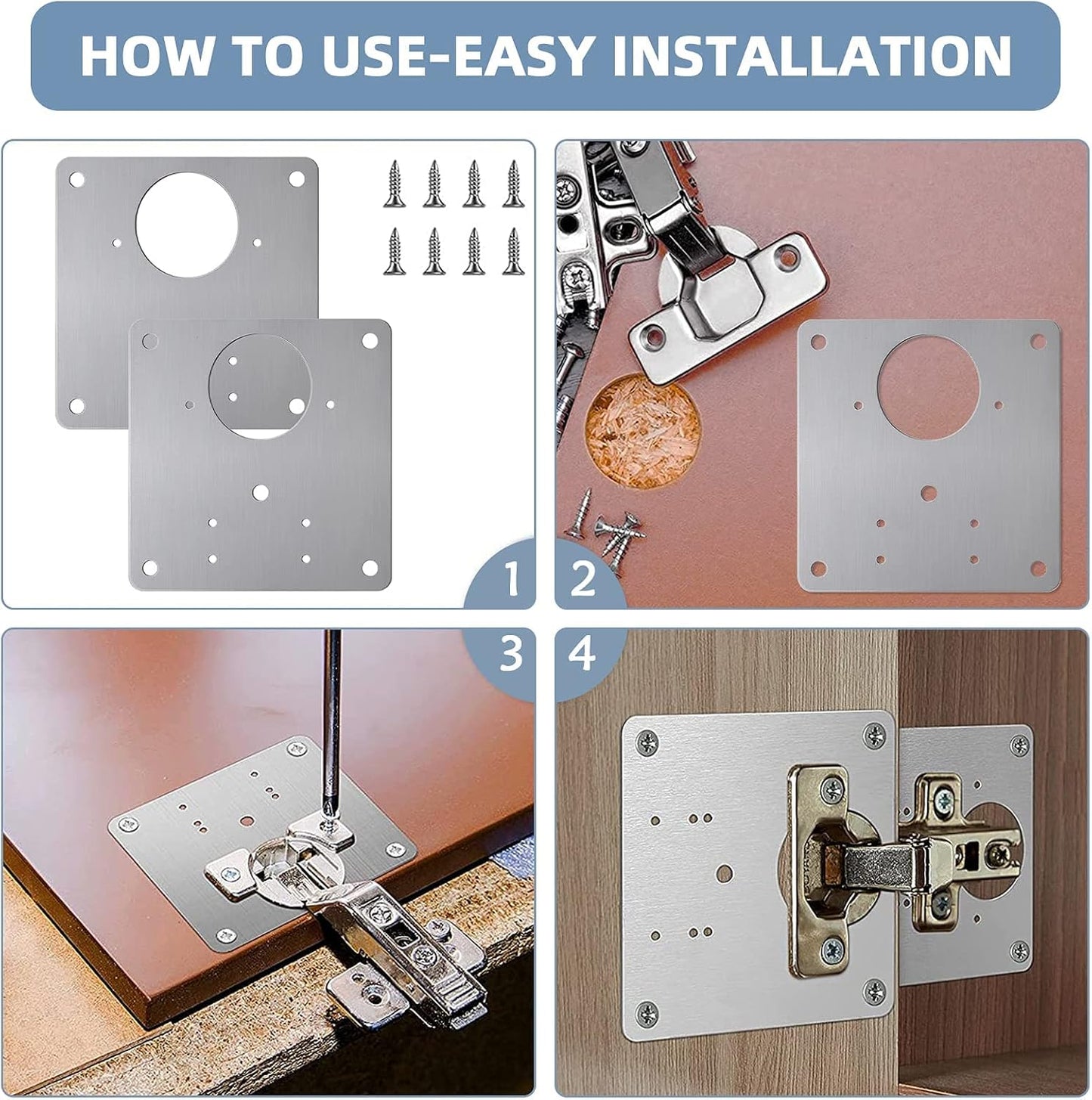 HOW TO USE-EASY INSTALLATION

1

2

3

4