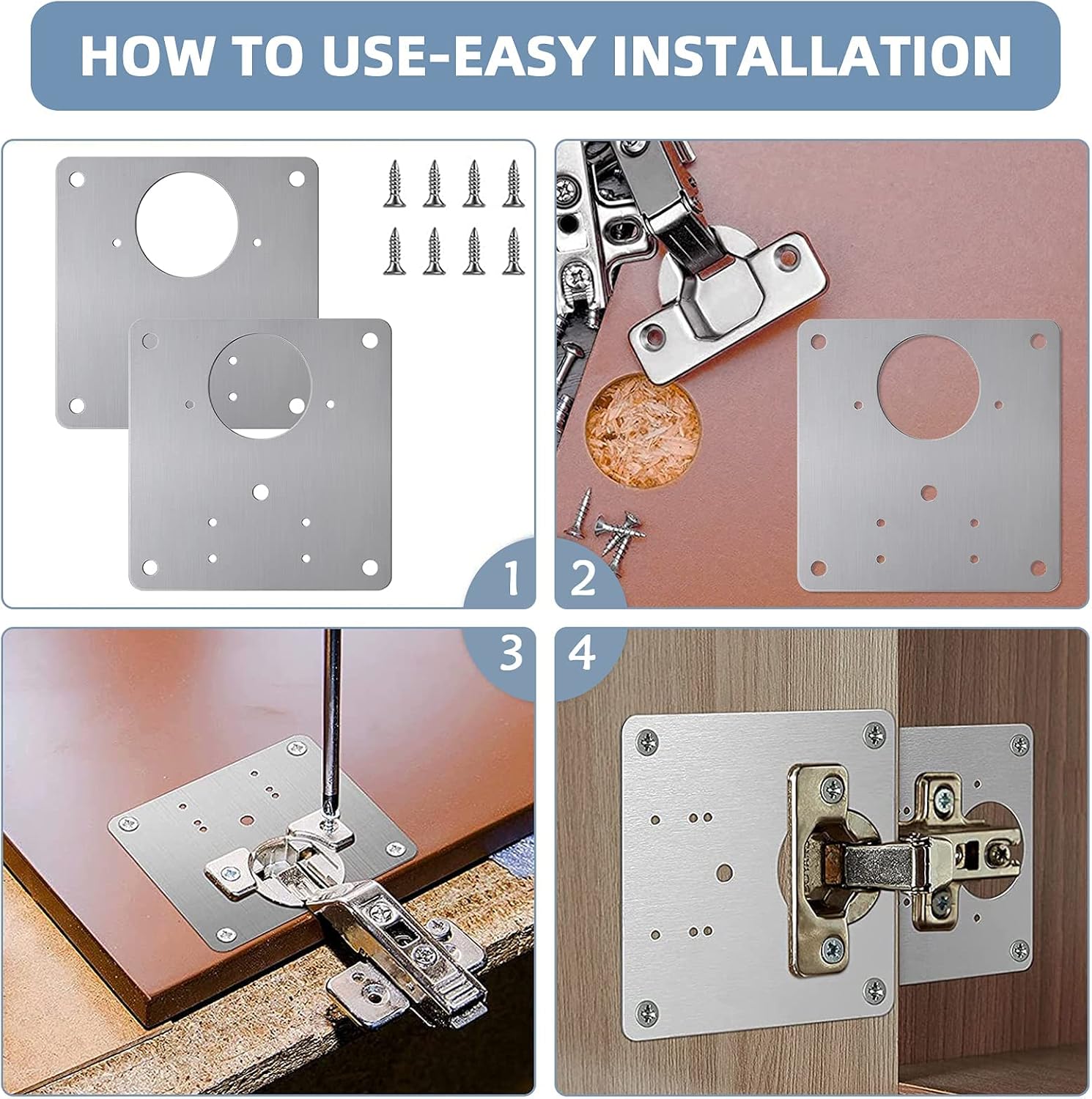 HOW TO USE-EASY INSTALLATION

1

2

3

4