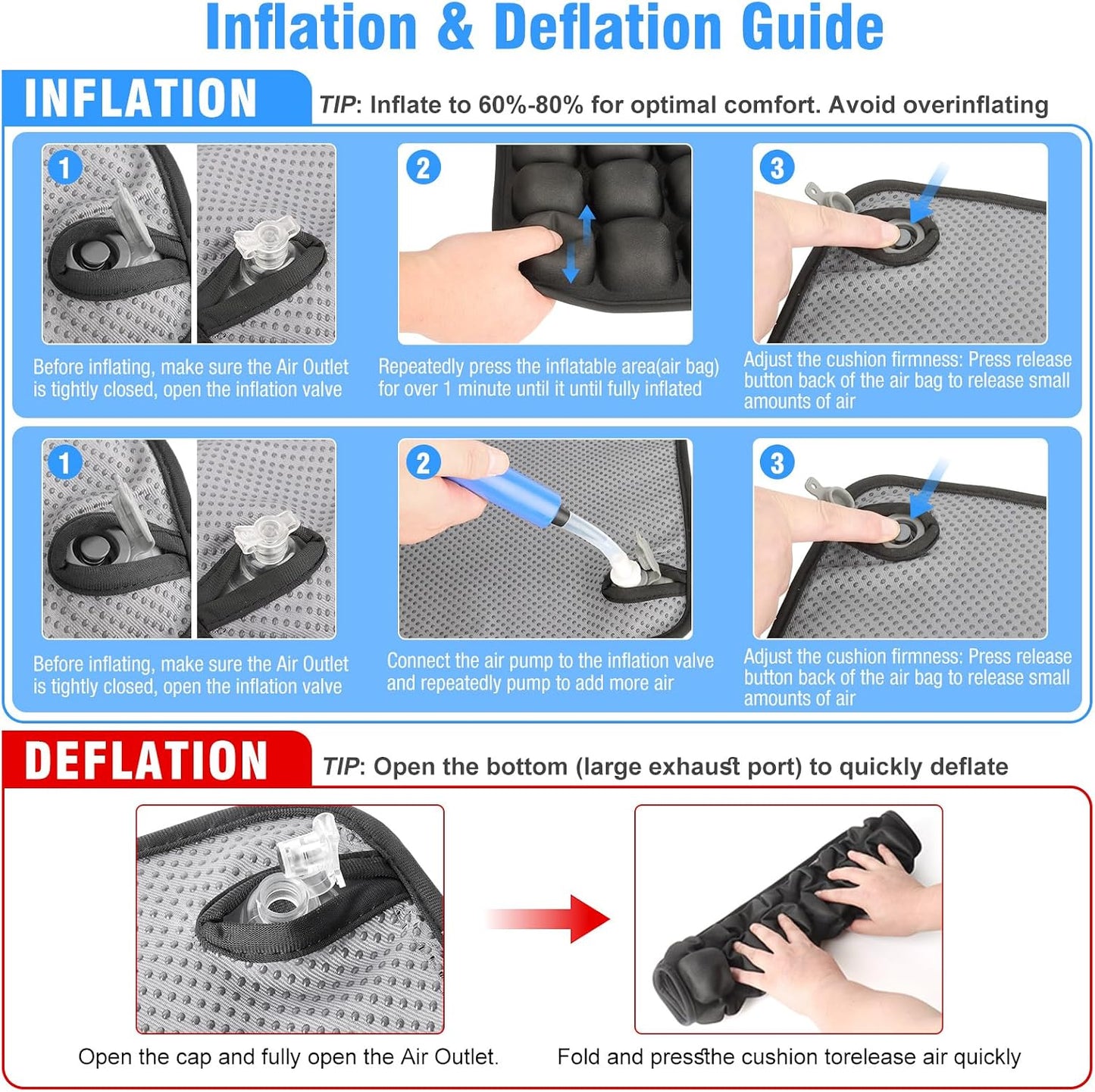 Inflation & Deflation Guide

INFLATION

TIP: Inflate to 60%-80% for optimal comfort. Avoid overinflating

1

Before inflating, make sure the Air Outlet is tightly closed, open the inflation valve

2

Repeatedly press the inflatable area(air bag) for over 1 minute until it until fully inflated

3

Adjust the cushion firmness: Press release button back of the air bag to release small amounts of air

1

Before inflating, make sure the Air Outlet is tightly closed, open the inflation valve

2

Connect the air pump to the inflation valve and repeatedly pump to add more air

3

Adjust the cushion firmness: Press release button back of the air bag to release small amounts of air

DEFLATION

TIP: Open the bottom (large exhaust port) to quickly deflate

Open the cap and fully open the Air Outlet.

Fold and pressthe cushion torelease air quickly