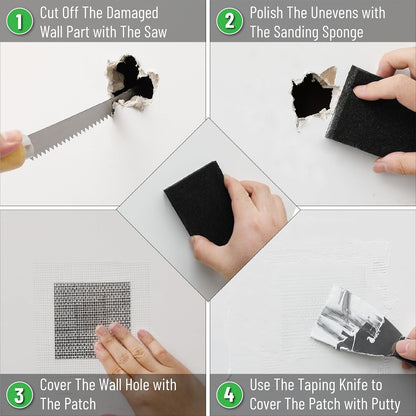 1 Cut Off The Damaged Wall Part with The Saw

2 Polish The Unevens with The Sanding Sponge

3 Cover The Wall Hole with The Patch

4 Use The Taping Knife to Cover The Patch with Putty