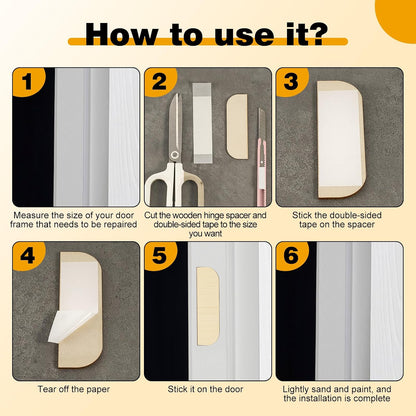 How to use it?

1

Measure the size of your door frame that needs to be repaired

2

Cut the wooden hinge spacer and double-sided tape to the size you want

3

Stick the double-sided tape on the spacer

4

Tear off the paper

5

Stick it on the door

6

Lightly sand and paint, and the installation is complete