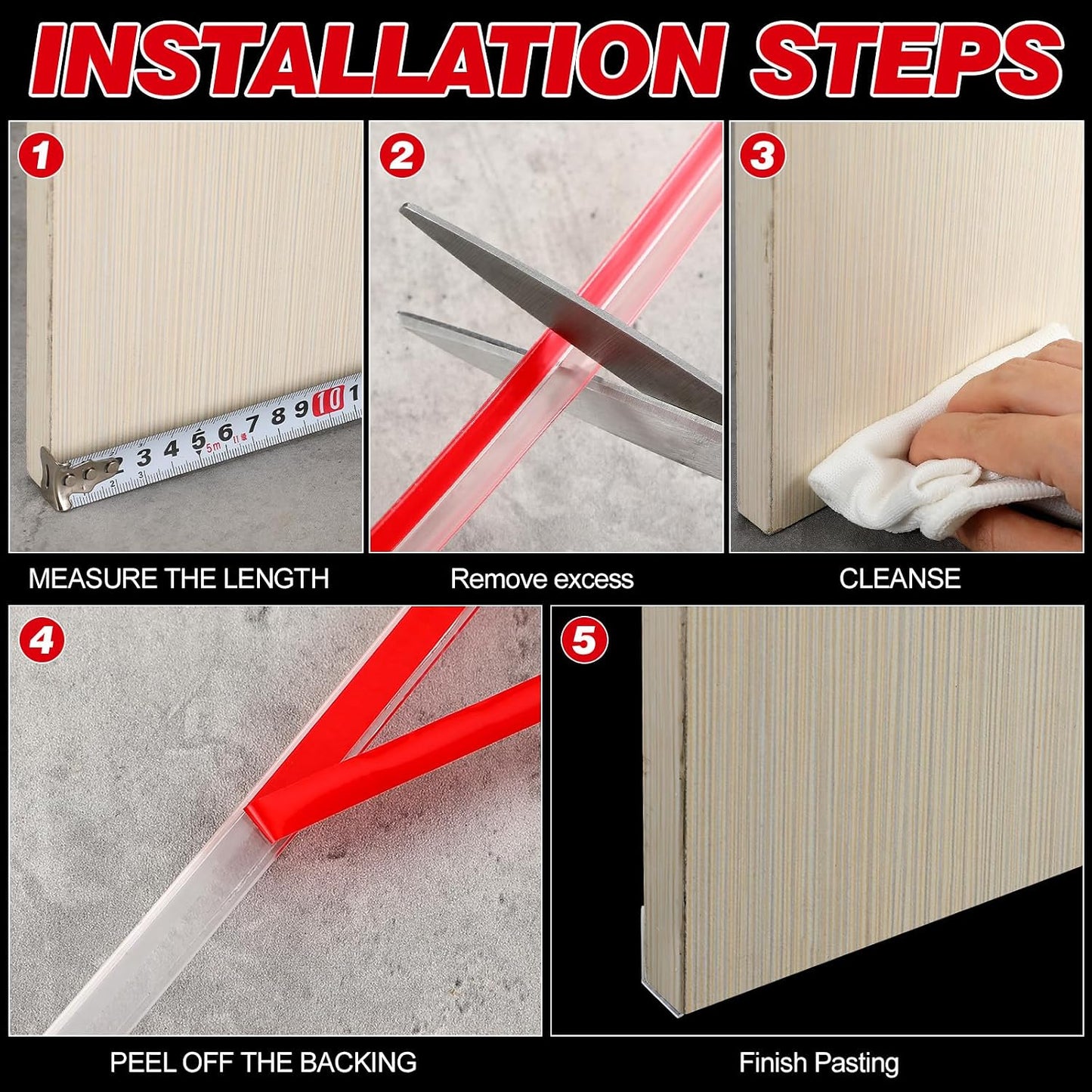 INSTALLATION STEPS

1

2 3 4 5 6 7 8 9 10 1

5m

MEASURE THE LENGTH

2

Remove excess

3

CLEANSE

4

PEEL OFF THE BACKING

5

Finish Pasting