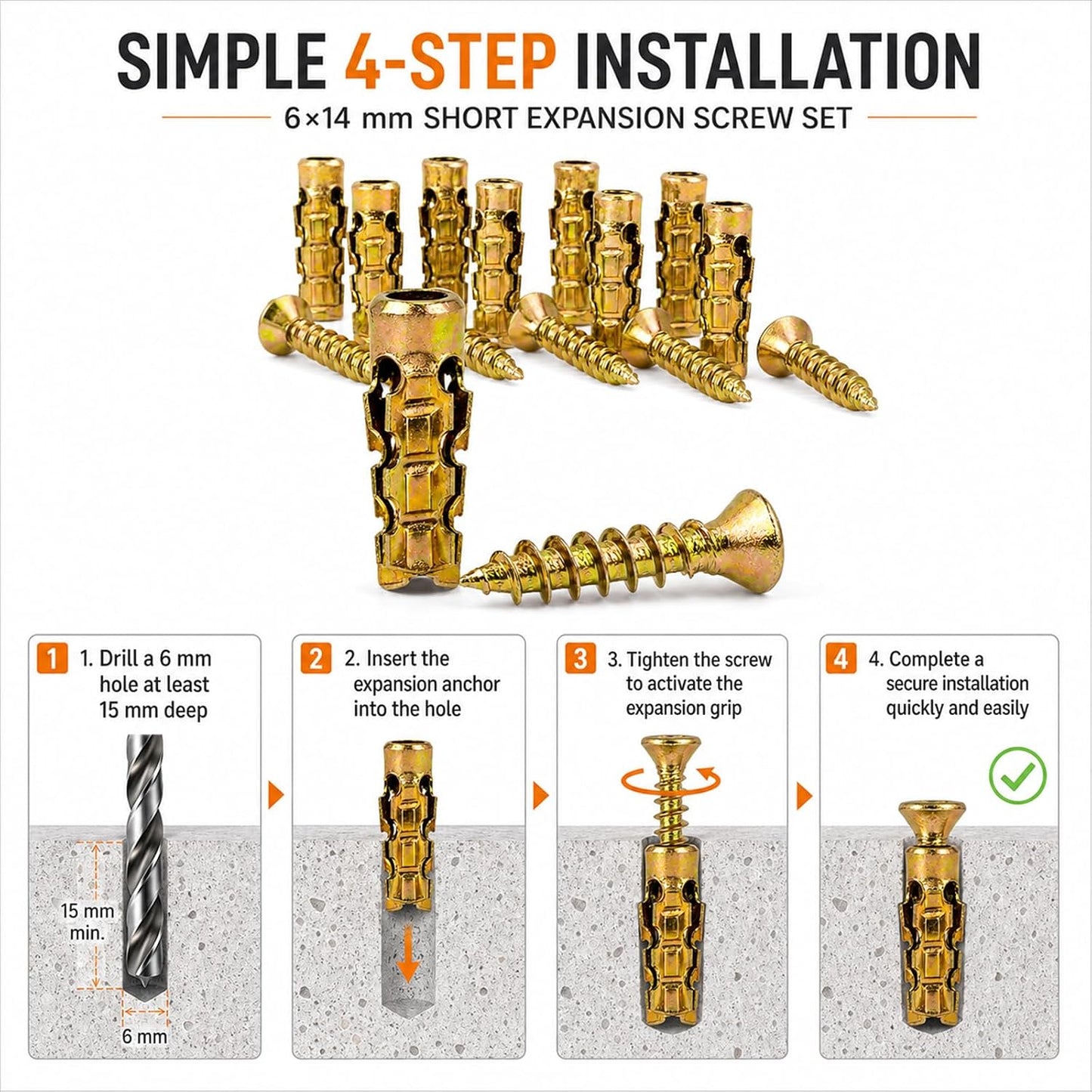 SIMPLE 4-STEP INSTALLATION

6×14 mm SHORT EXPANSION SCREW SET

1 1. Drill a 6 mm hole at least 15 mm deep

15 mm min.

6 mm

2 2. Insert the expansion anchor into the hole

3 3. Tighten the screw to activate the expansion grip

4 4. Complete a secure installation quickly and easily