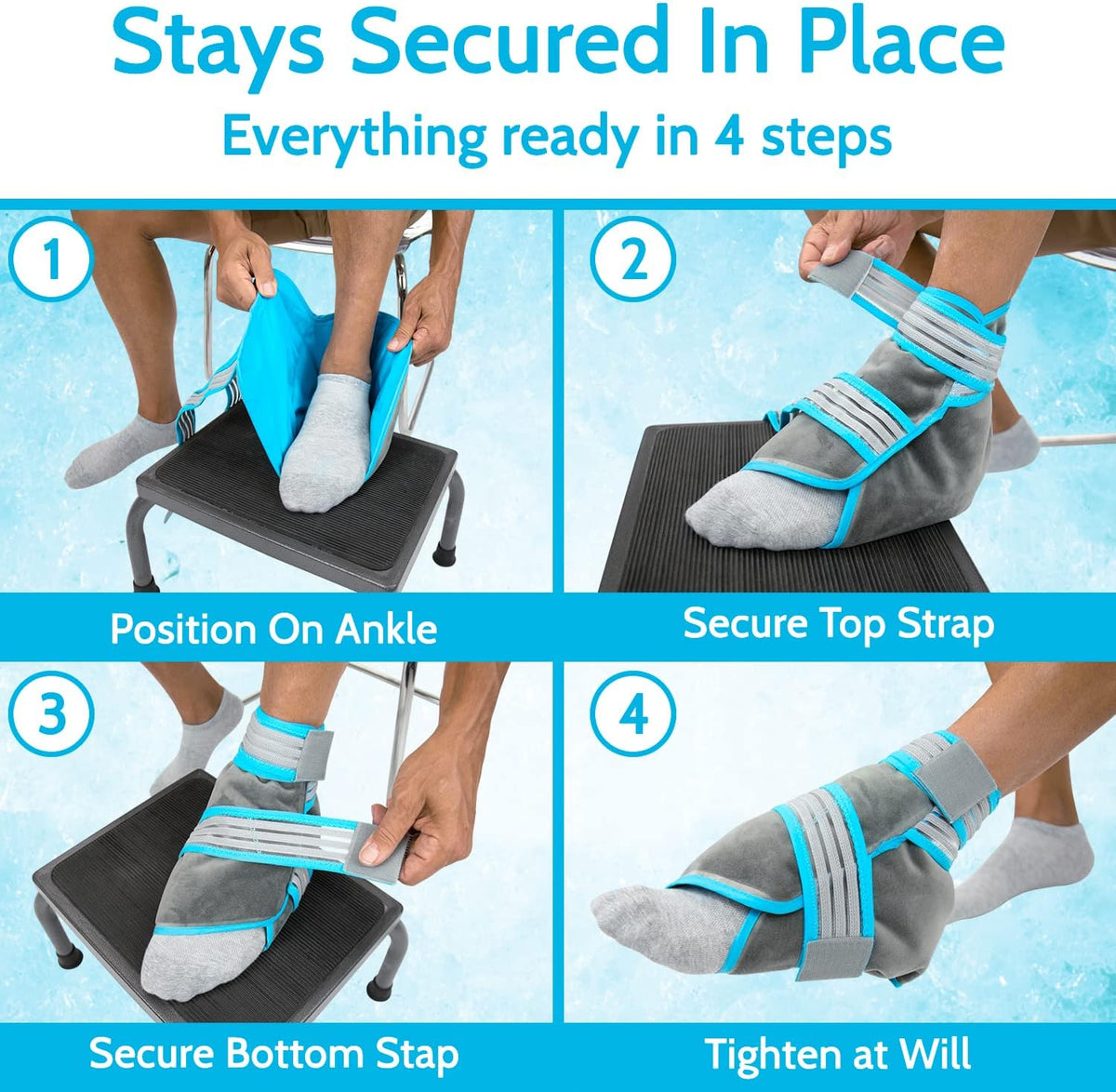 Stays Secured In Place
Everything ready in 4 steps

1
Position On Ankle

2
Secure Top Strap

3
Secure Bottom Stap

4
Tighten at Will