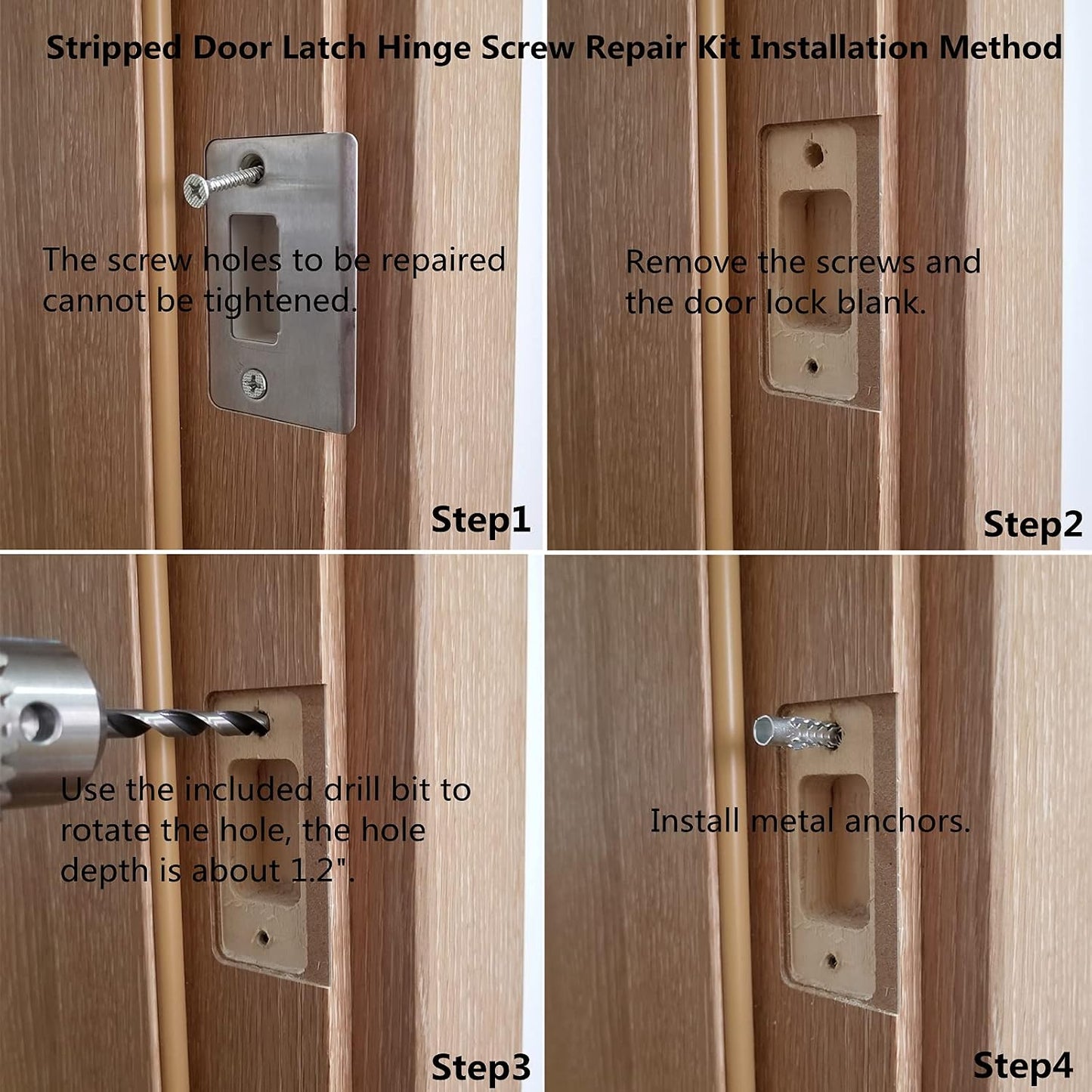 Stripped Door Latch Hinge Screw Repair Kit Installation Method

The screw holes to be repaired cannot be tightened.

Step1

Remove the screws and the door lock blank.

Step2

Use the included drill bit to rotate the hole, the hole depth is about 1.2".

Step3

Install metal anchors.

Step4