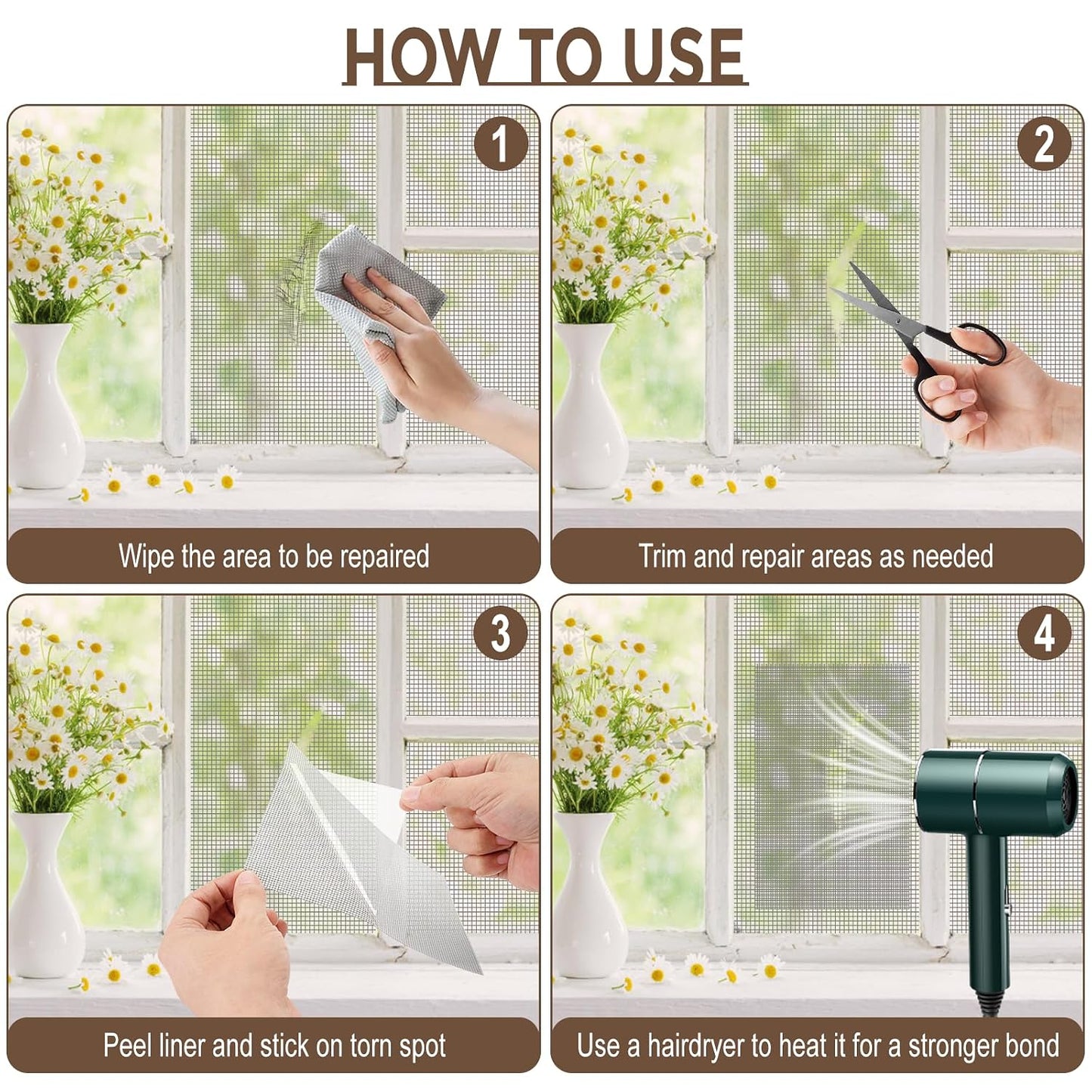 HOW TO USE

1

Wipe the area to be repaired

2

Trim and repair areas as needed

3

Peel liner and stick on torn spot

4

Use a hairdryer to heat it for a stronger bond