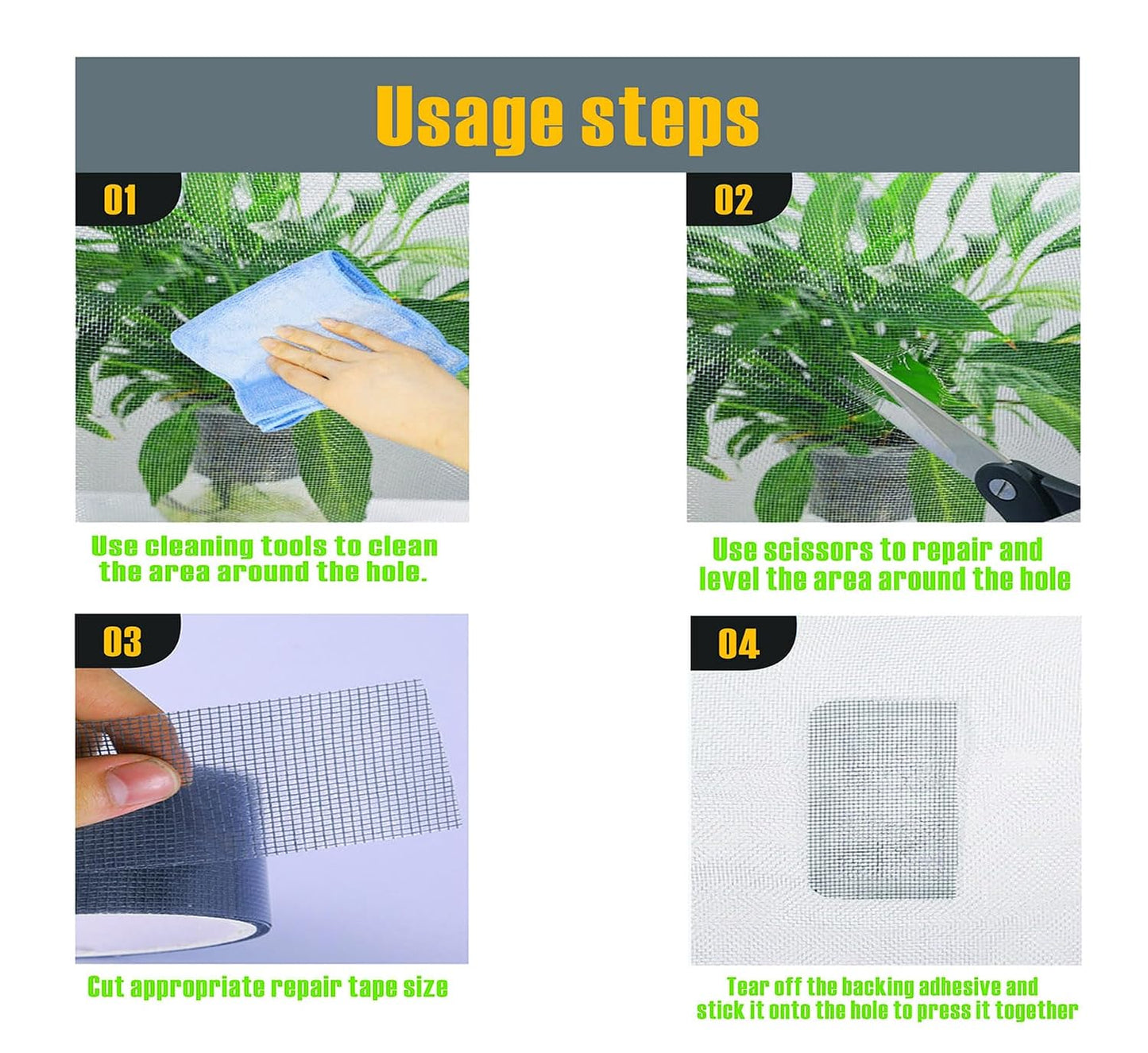 Usage steps

01

Use cleaning tools to clean the area around the hole.

02

Use scissors to repair and level the area around the hole

03

Cut appropriate repair tape size

04

Tear off the backing adhesive and stick it onto the hole to press it together