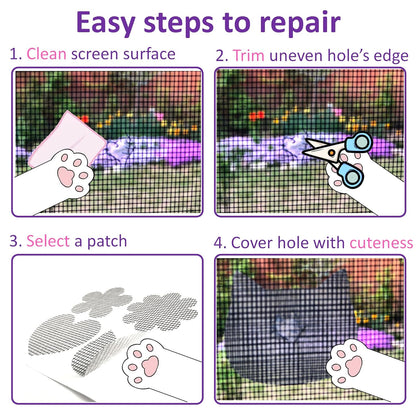 Easy steps to repair

1. Clean screen surface

2. Trim uneven hole's edge

3. Select a patch

4. Cover hole with cuteness