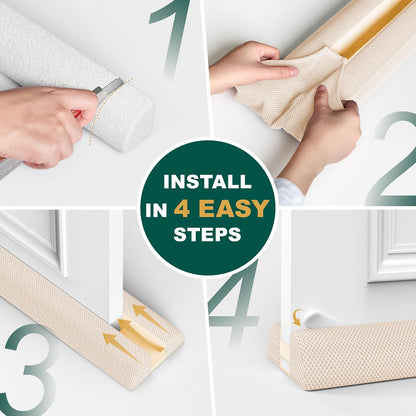 1

2

INSTALL IN 4 EASY STEPS

3

4