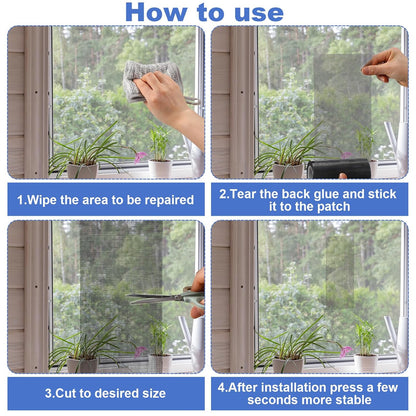 How to use

1.Wipe the area to be repaired

2.Tear the back glue and stick it to the patch

3.Cut to desired size

4.After installation press a few seconds more stable