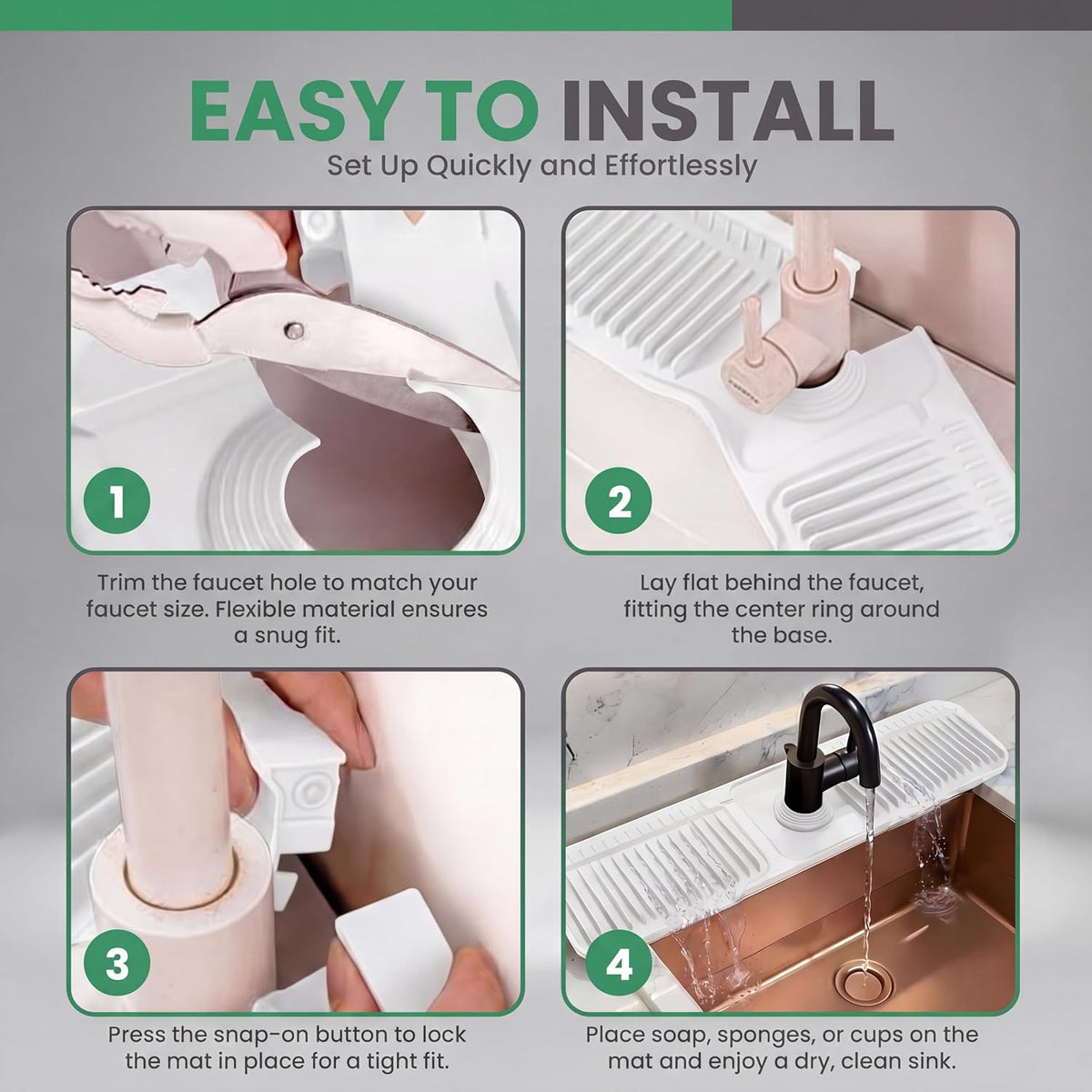 EASY TO INSTALL

Set Up Quickly and Effortlessly

1

Trim the faucet hole to match your faucet size. Flexible material ensures a snug fit.

2

Lay flat behind the faucet, fitting the center ring around the base.

3

Press the snap-on button to lock the mat in place for a tight fit.

4

Place soap, sponges, or cups on the mat and enjoy a dry, clean sink.