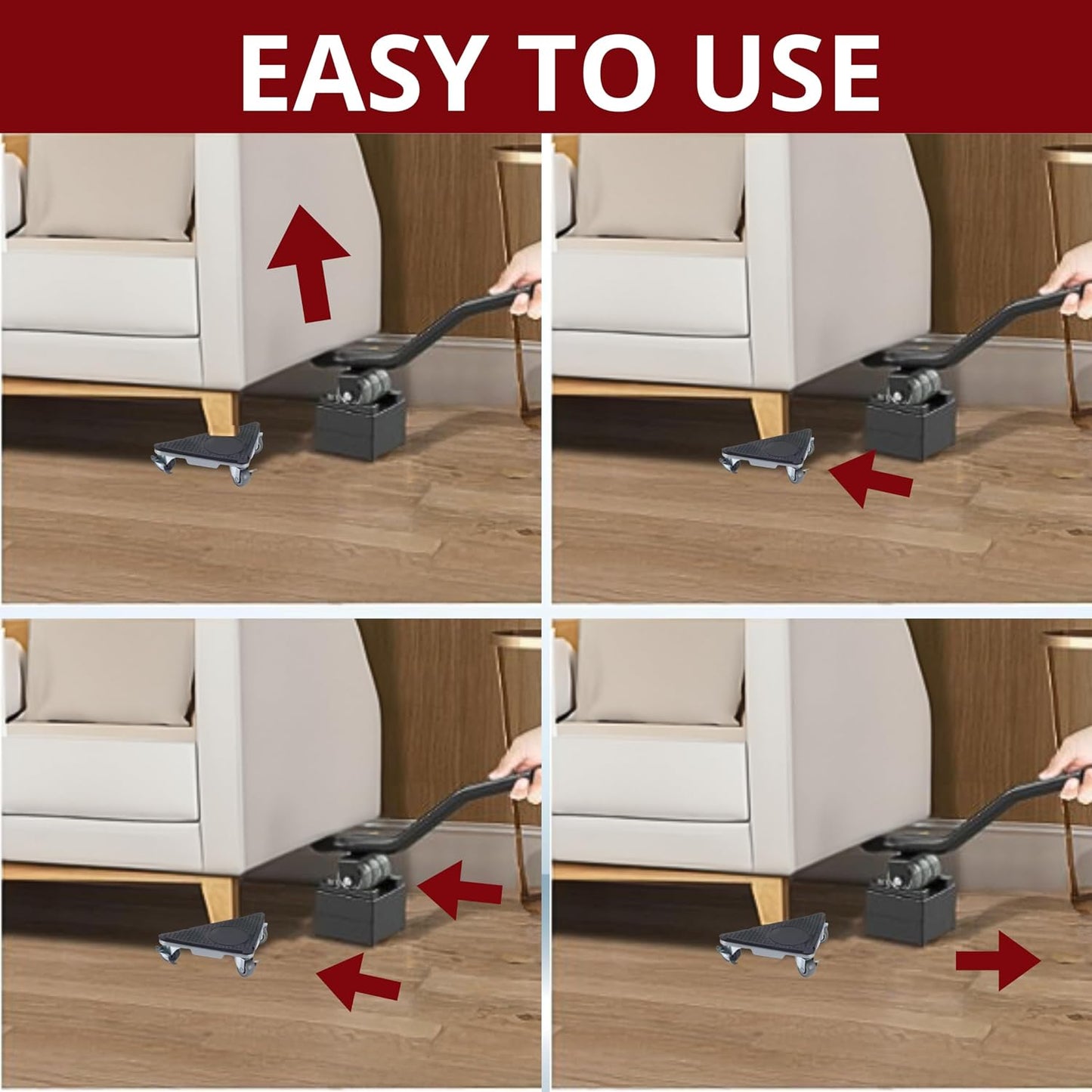 EASY TO USE