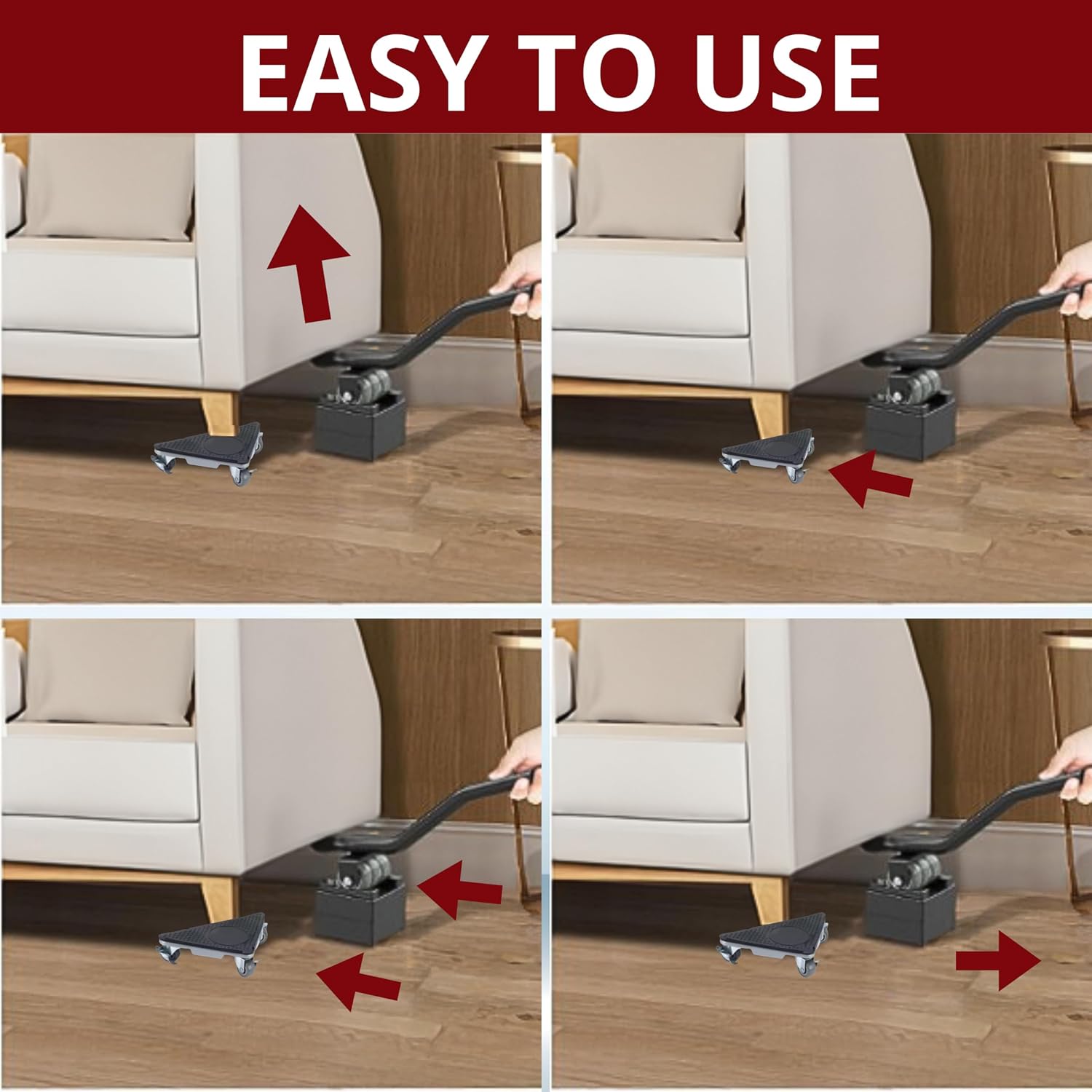 EASY TO USE