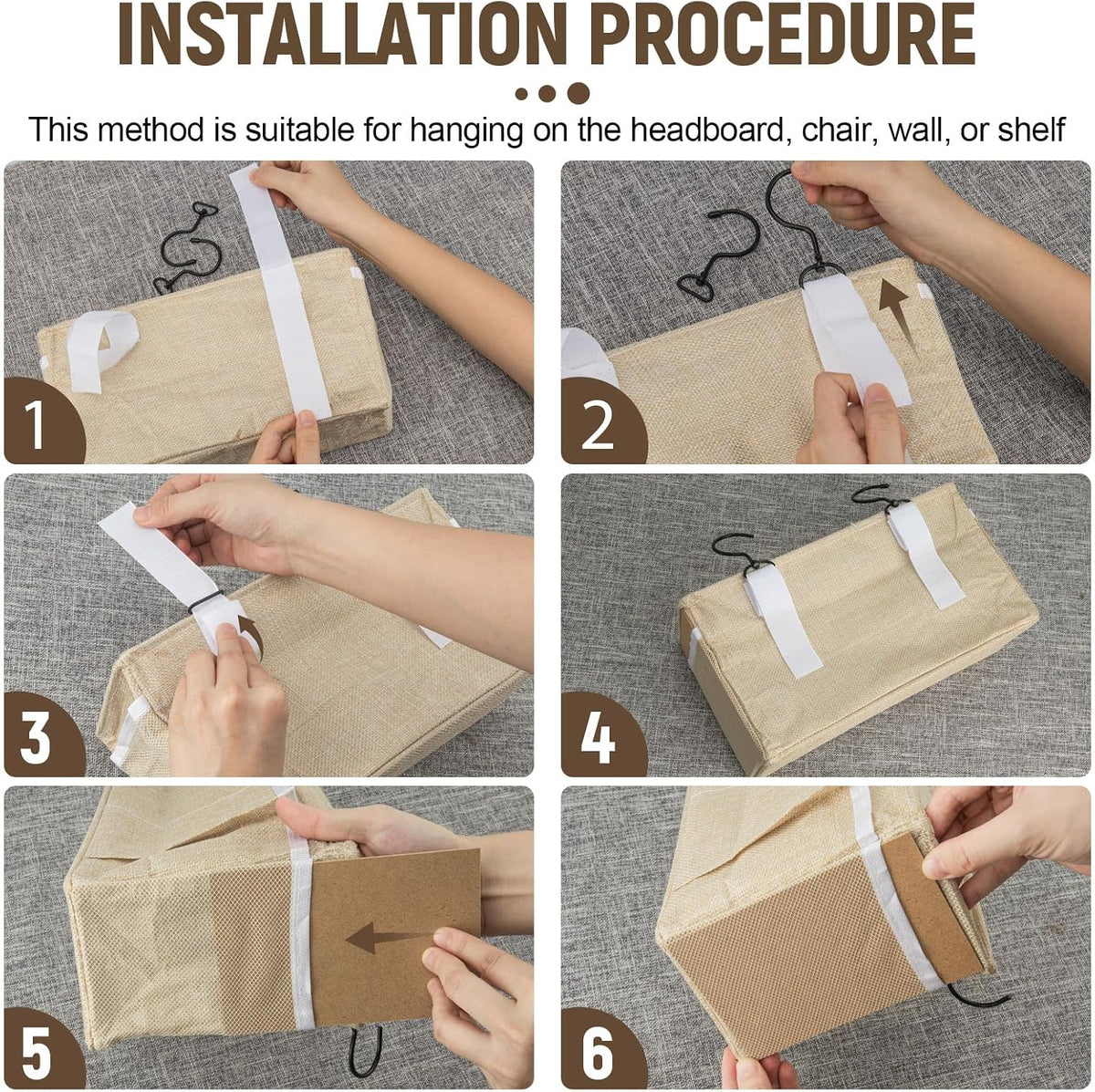 INSTALLATION PROCEDURE

This method is suitable for hanging on the headboard, chair, wall, or shelf

1

2

3

4

5

6