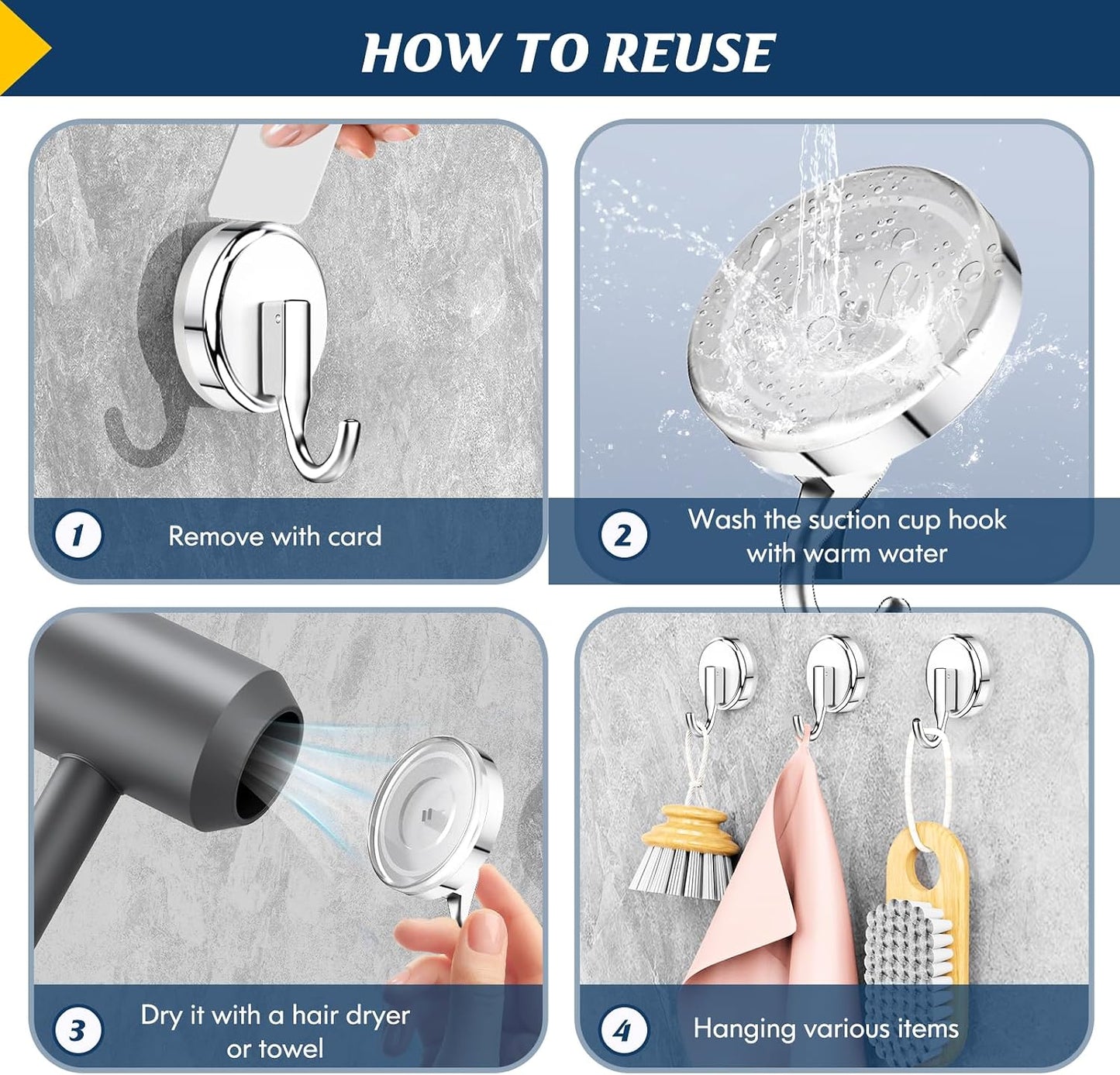 HOW TO REUSE

1 Remove with card

2 Wash the suction cup hook with warm water

3 Dry it with a hair dryer or towel

4 Hanging various items