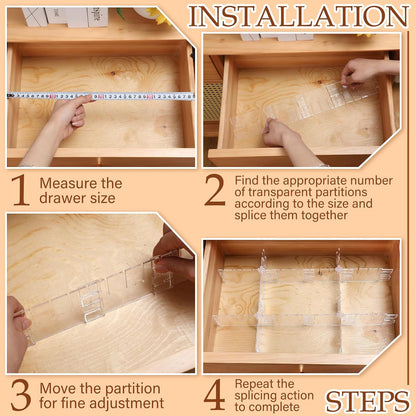 INSTALLATION

1 Measure the drawer size

2 Find the appropriate number of transparent partitions according to the size and splice them together

3 Move the partition for fine adjustment

4 Repeat the splicing action to complete

STEPS