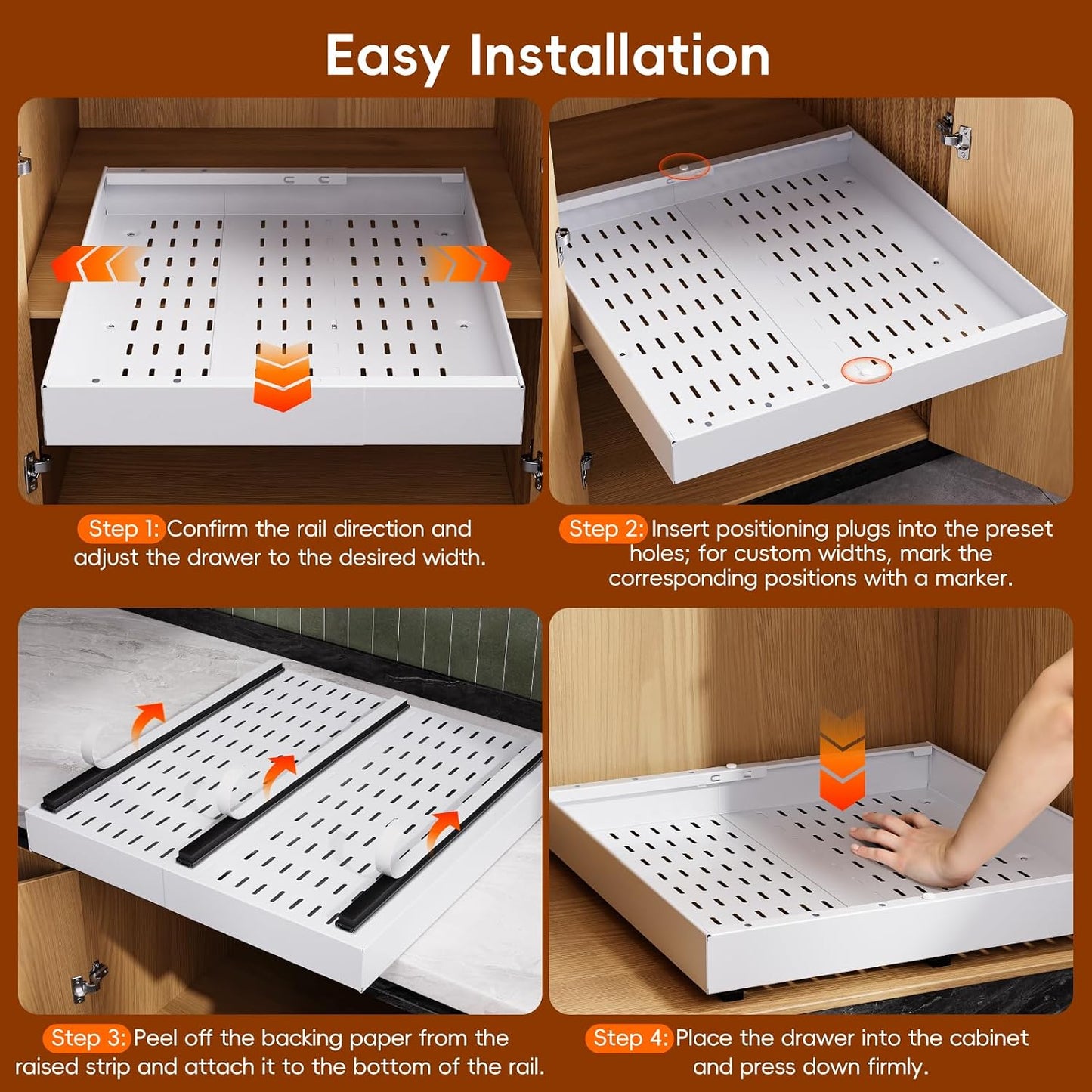 Easy Installation

Step 1: Confirm the rail direction and adjust the drawer to the desired width.

Step 2: Insert positioning plugs into the preset holes; for custom widths, mark the corresponding positions with a marker.

Step 3: Peel off the backing paper from the raised strip and attach it to the bottom of the rail.

Step 4: Place the drawer into the cabinet and press down firmly.