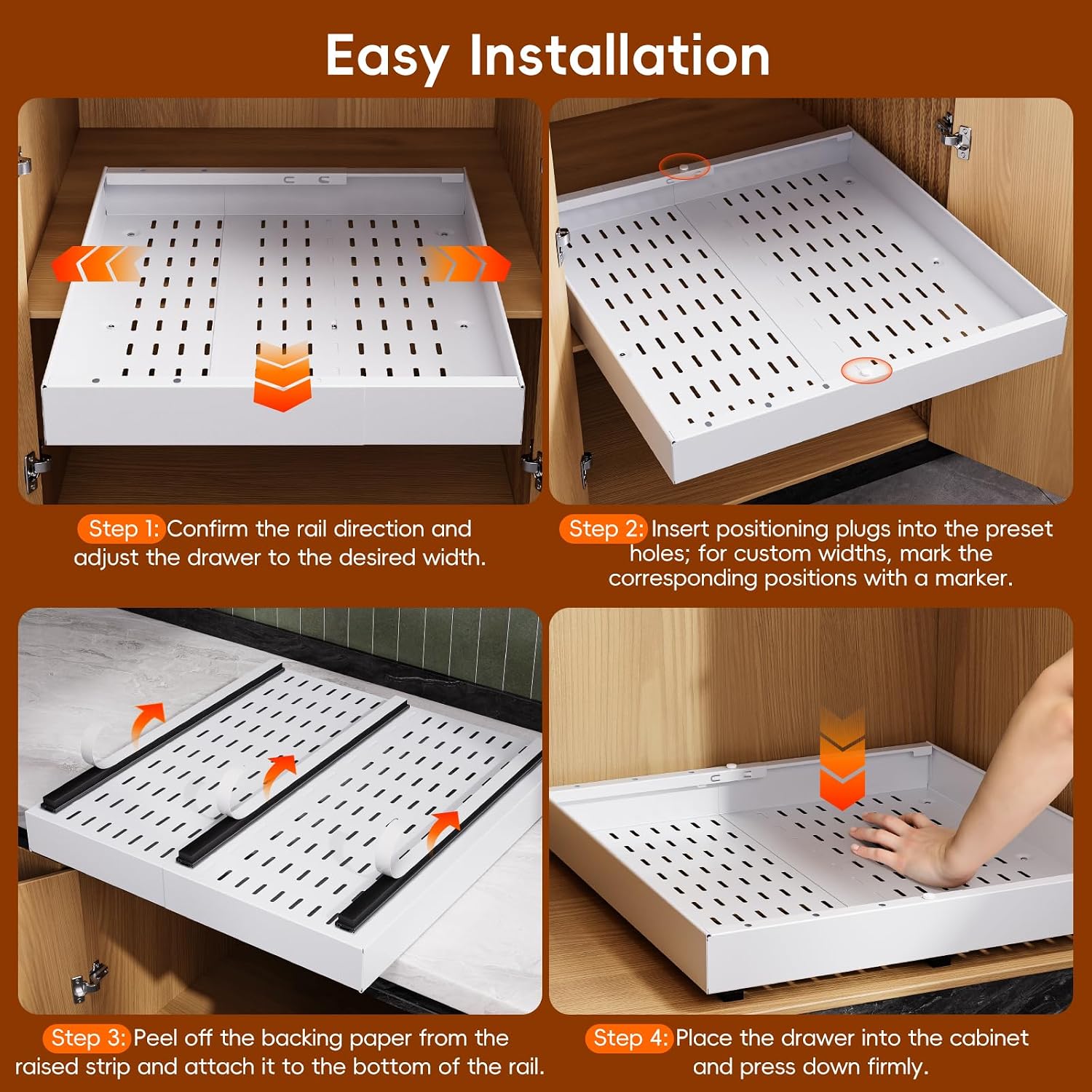 Easy Installation

Step 1: Confirm the rail direction and adjust the drawer to the desired width.

Step 2: Insert positioning plugs into the preset holes; for custom widths, mark the corresponding positions with a marker.

Step 3: Peel off the backing paper from the raised strip and attach it to the bottom of the rail.

Step 4: Place the drawer into the cabinet and press down firmly.