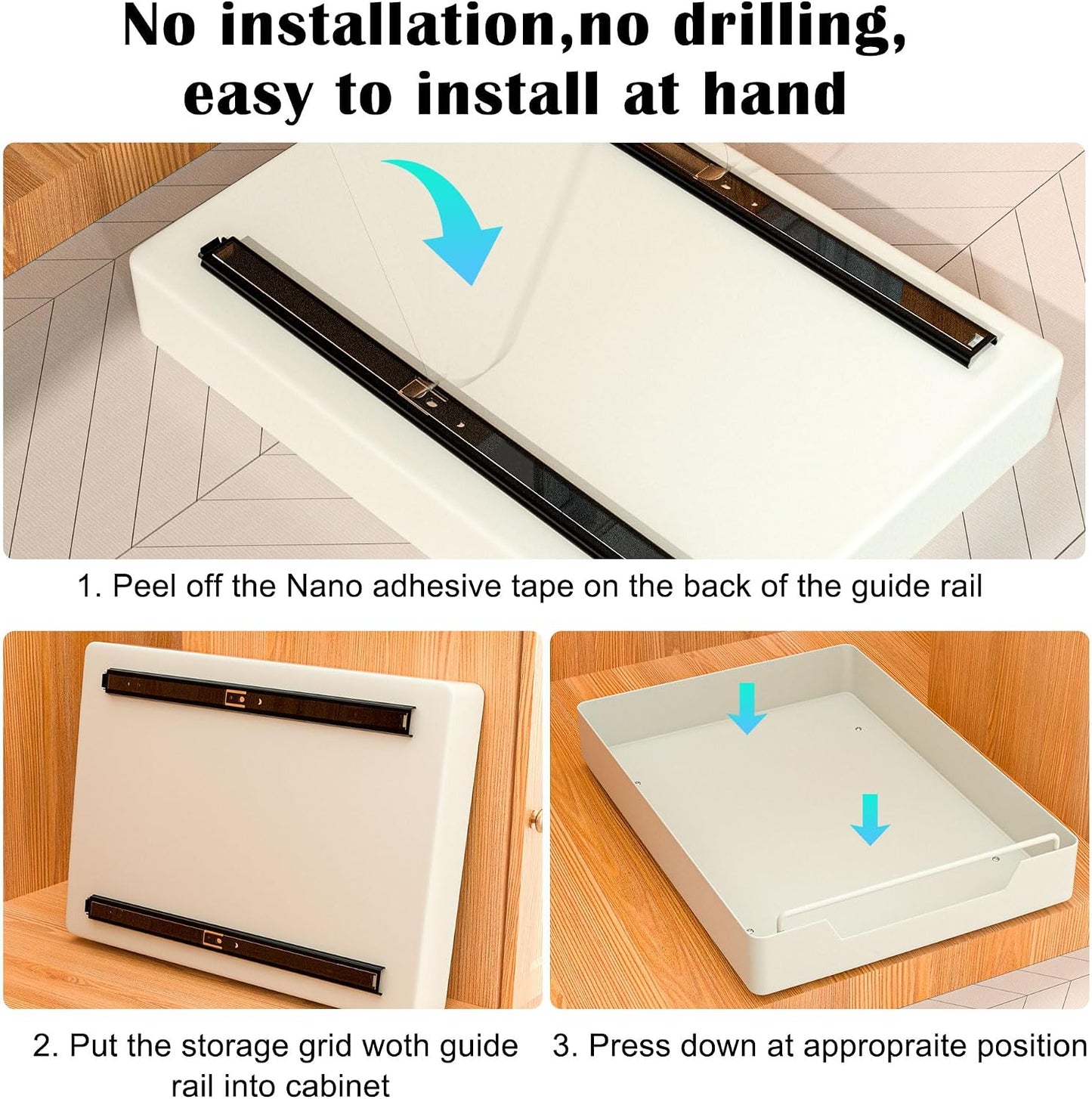 No installation,no drilling, easy to install at hand

1. Peel off the Nano adhesive tape on the back of the guide rail

2. Put the storage grid woth guide rail into cabinet

3. Press down at appropraite position