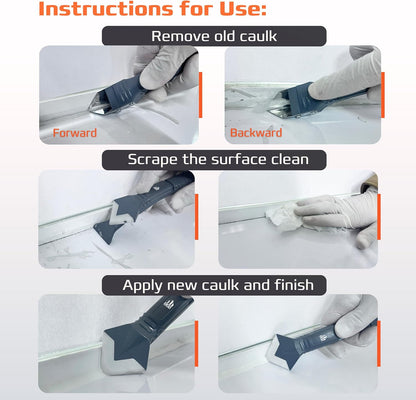 Instructions for Use:

Remove old caulk

Forward

Backward

Scrape the surface clean

Apply new caulk and finish