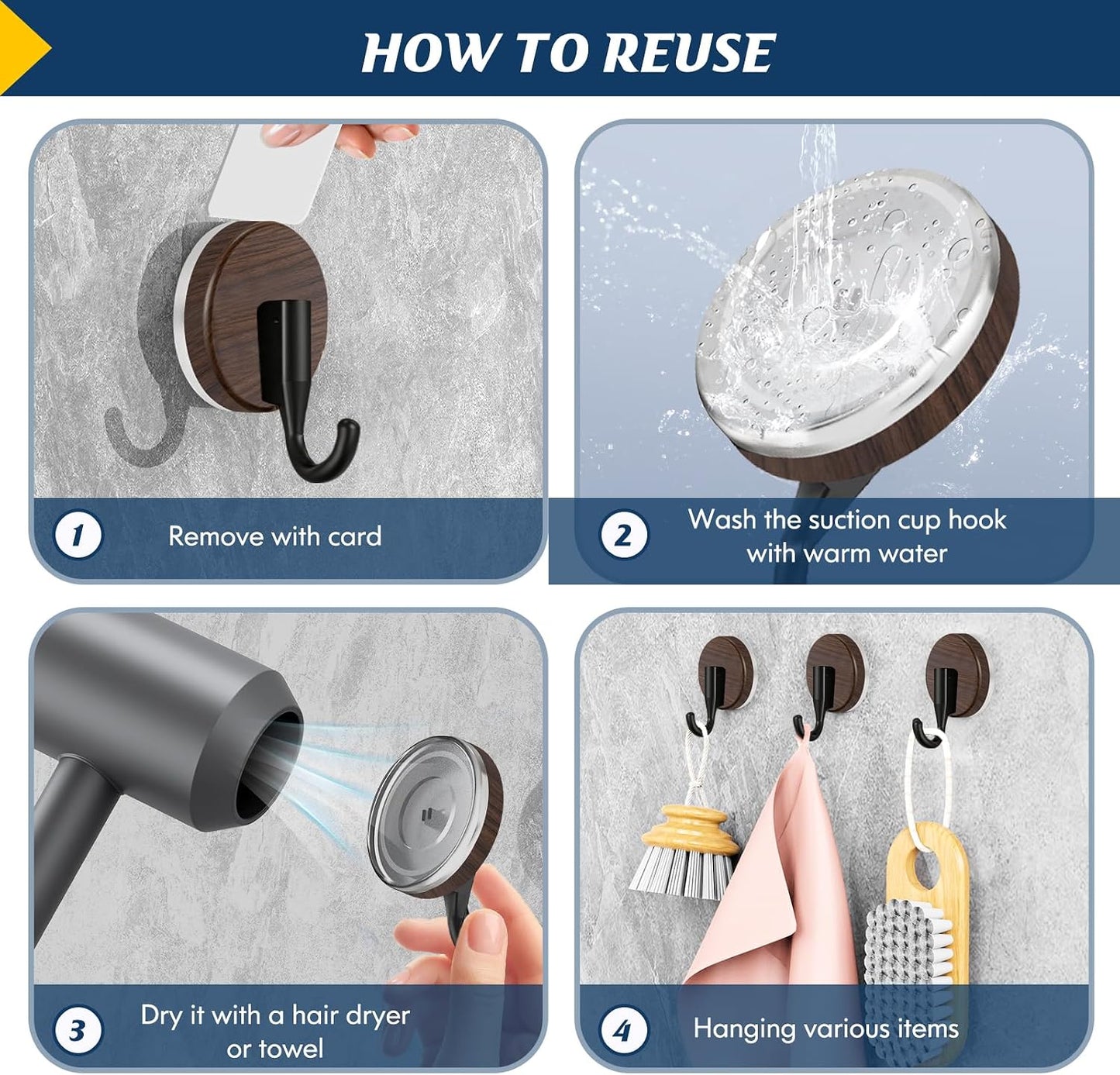 HOW TO REUSE

1 Remove with card

2 Wash the suction cup hook with warm water

3 Dry it with a hair dryer or towel

4 Hanging various items