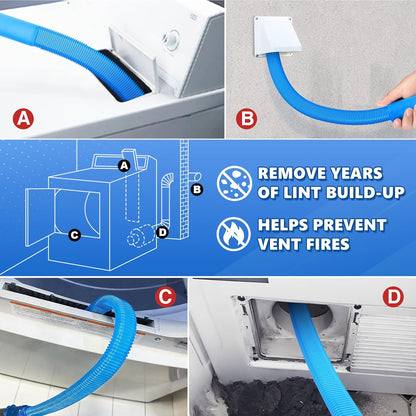 A

B

A

B

C

D

REMOVE YEARS OF LINT BUILD-UP

HELPS PREVENT VENT FIRES

C

D