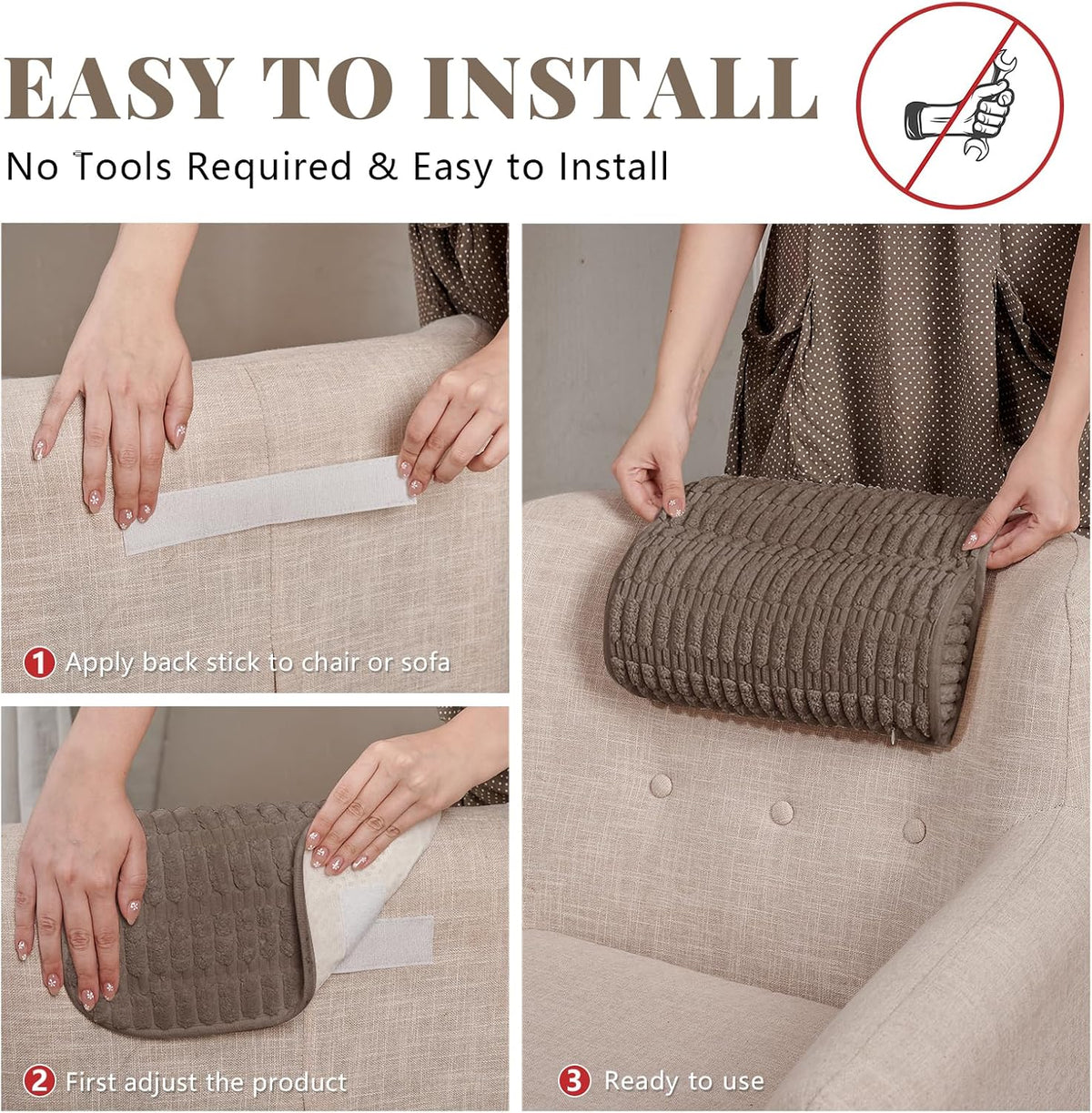 EASY TO INSTALL

No Tools Required & Easy to Install

1 Apply back stick to chair or sofa

2 First adjust the product

3 Ready to use