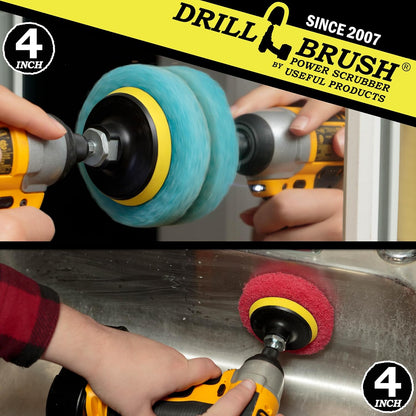 4
INCH

DRILL BRUSH®
SINCE 2007
POWER SCRUBBER
BY USEFUL PRODUCTS

4
INCH