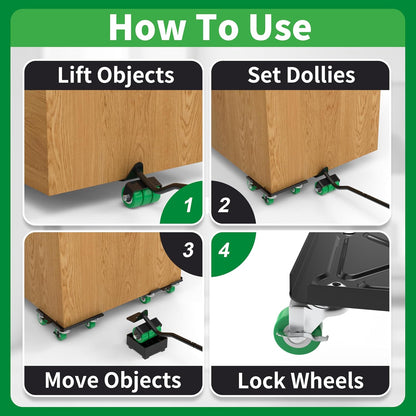 How To Use

Lift Objects

1

Set Dollies

2

3

Move Objects

4

Lock Wheels