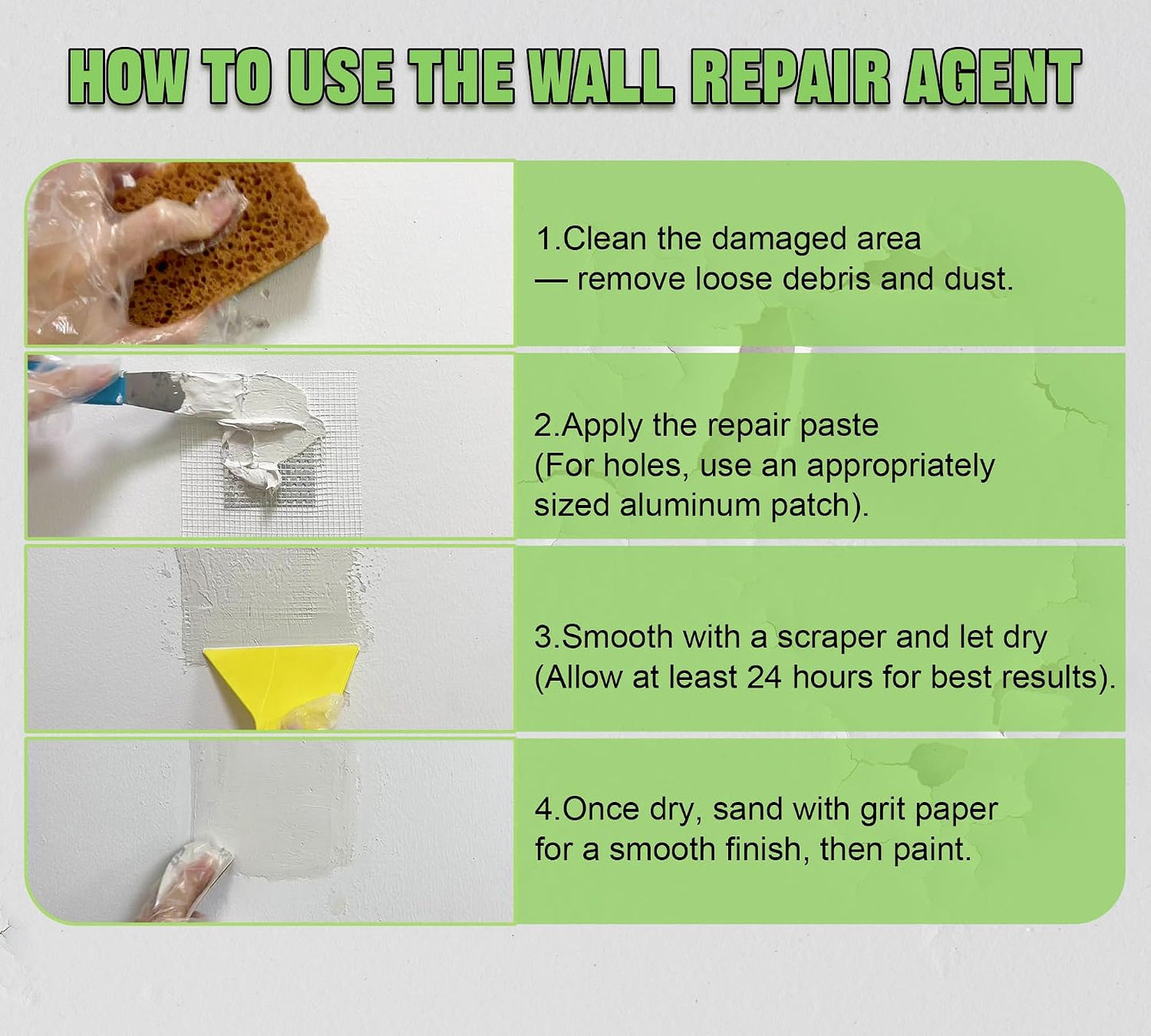 HOW TO USE THE WALL REPAIR AGENT

1.Clean the damaged area — remove loose debris and dust.

2.Apply the repair paste (For holes, use an appropriately sized aluminum patch).

3.Smooth with a scraper and let dry (Allow at least 24 hours for best results).

4.Once dry, sand with grit paper for a smooth finish, then paint.