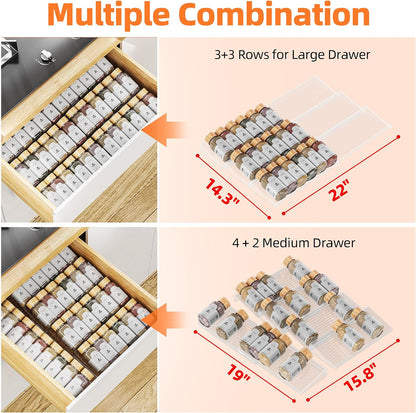 Multiple Combination

3+3 Rows for Large Drawer

14.3"

22"

4 + 2 Medium Drawer

19"

15.8"