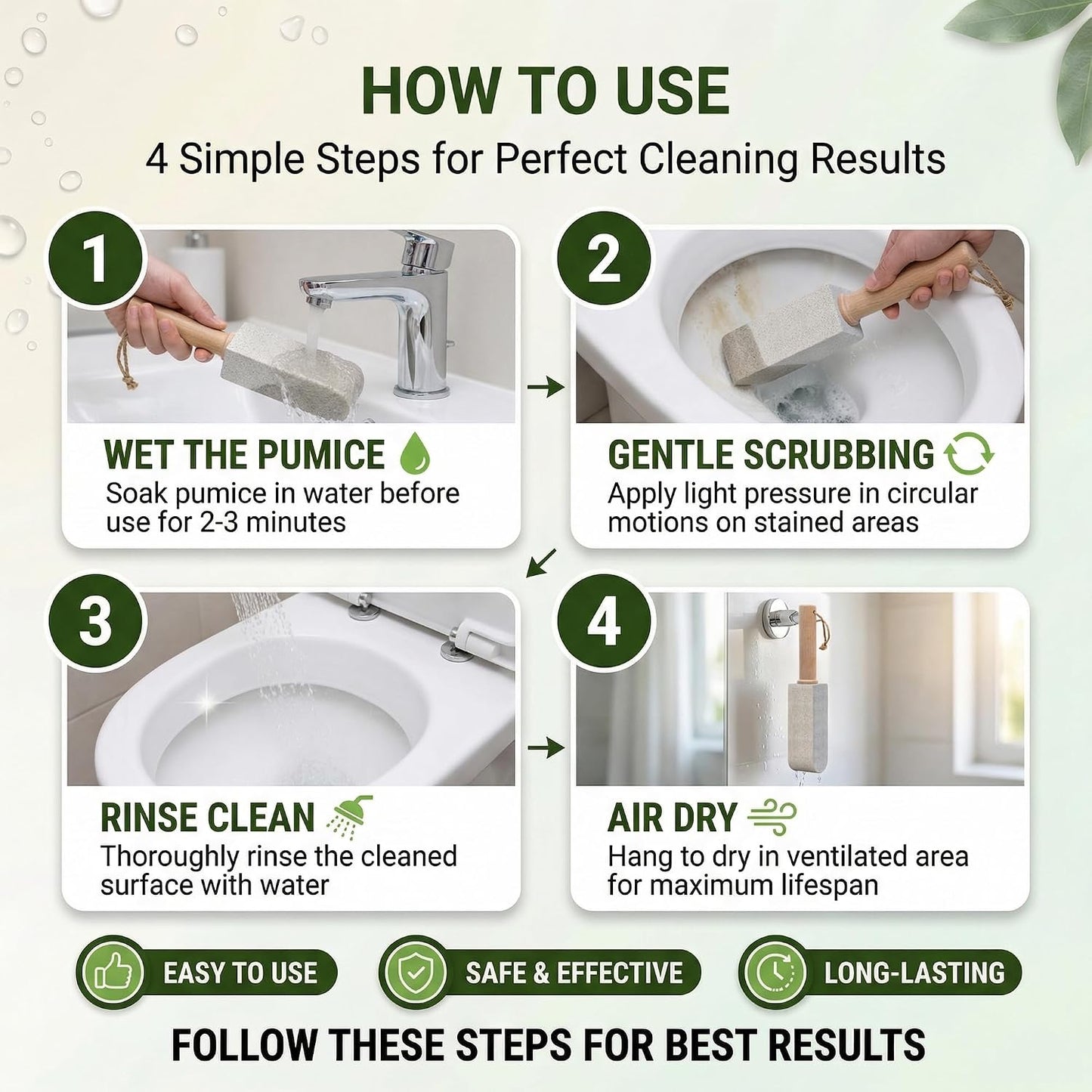 HOW TO USE
4 Simple Steps for Perfect Cleaning Results

1
WET THE PUMICE
Soak pumice in water before use for 2-3 minutes

2
GENTLE SCRUBBING
Apply light pressure in circular motions on stained areas

3
RINSE CLEAN
Thoroughly rinse the cleaned surface with water

4
AIR DRY
Hang to dry in ventilated area for maximum lifespan

EASY TO USE
SAFE & EFFECTIVE
LONG-LASTING

FOLLOW THESE STEPS FOR BEST RESULTS