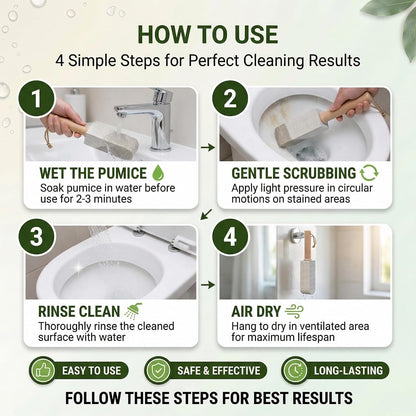 HOW TO USE
4 Simple Steps for Perfect Cleaning Results

1
WET THE PUMICE
Soak pumice in water before use for 2-3 minutes

2
GENTLE SCRUBBING
Apply light pressure in circular motions on stained areas

3
RINSE CLEAN
Thoroughly rinse the cleaned surface with water

4
AIR DRY
Hang to dry in ventilated area for maximum lifespan

EASY TO USE
SAFE & EFFECTIVE
LONG-LASTING

FOLLOW THESE STEPS FOR BEST RESULTS