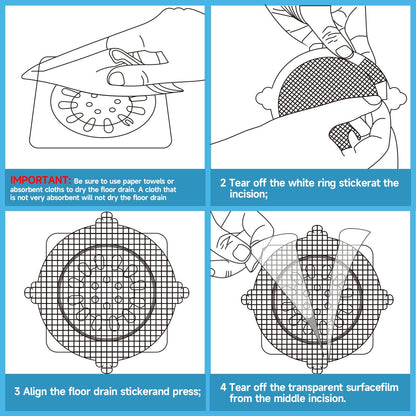 IMPORTANT: Be sure to use paper towels or absorbent cloths to dry the floor drain. A cloth that is not very absorbent will not dry the floor drain

2 Tear off the white ring stickerat the incision;

3 Align the floor drain stickerand press;

4 Tear off the transparent surfacefilm from the middle incision.