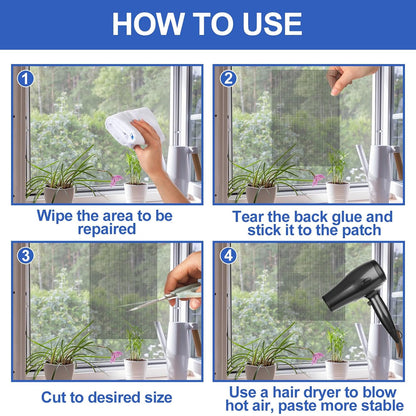 HOW TO USE

1
Wipe the area to be repaired

2
Tear the back glue and stick it to the patch

3
Cut to desired size

4
Use a hair dryer to blow hot air, paste more stable