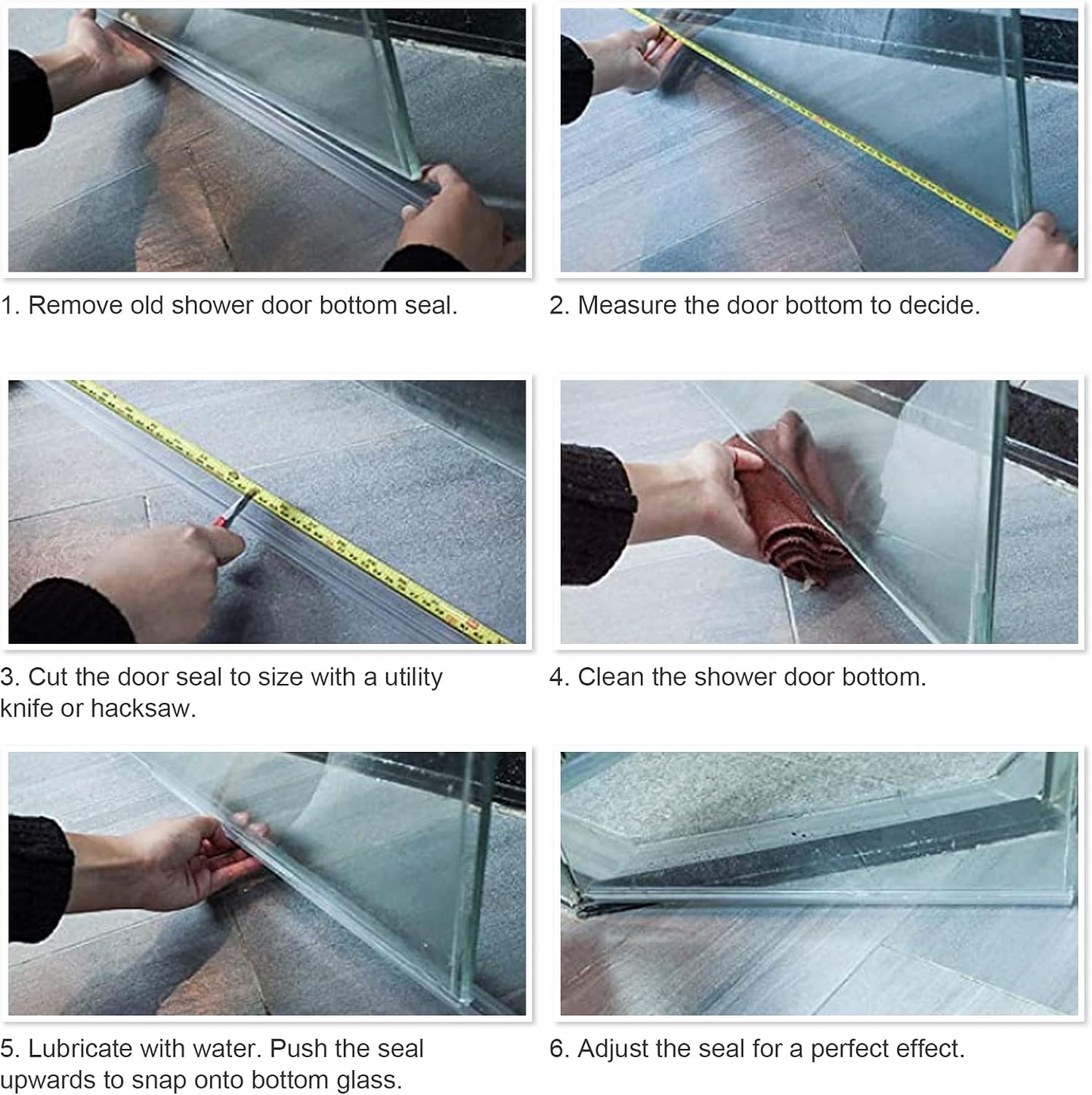 1. Remove old shower door bottom seal.

2. Measure the door bottom to decide.

3. Cut the door seal to size with a utility knife or hacksaw.

4. Clean the shower door bottom.

5. Lubricate with water. Push the seal upwards to snap onto bottom glass.

6. Adjust the seal for a perfect effect.