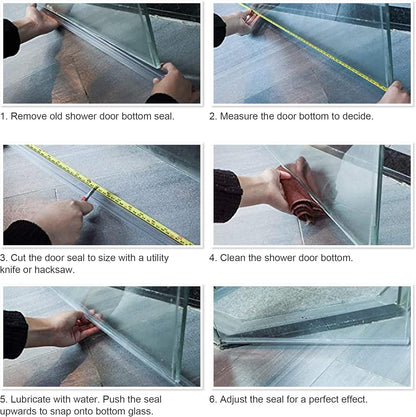 1. Remove old shower door bottom seal.

2. Measure the door bottom to decide.

3. Cut the door seal to size with a utility knife or hacksaw.

4. Clean the shower door bottom.

5. Lubricate with water. Push the seal upwards to snap onto bottom glass.

6. Adjust the seal for a perfect effect.