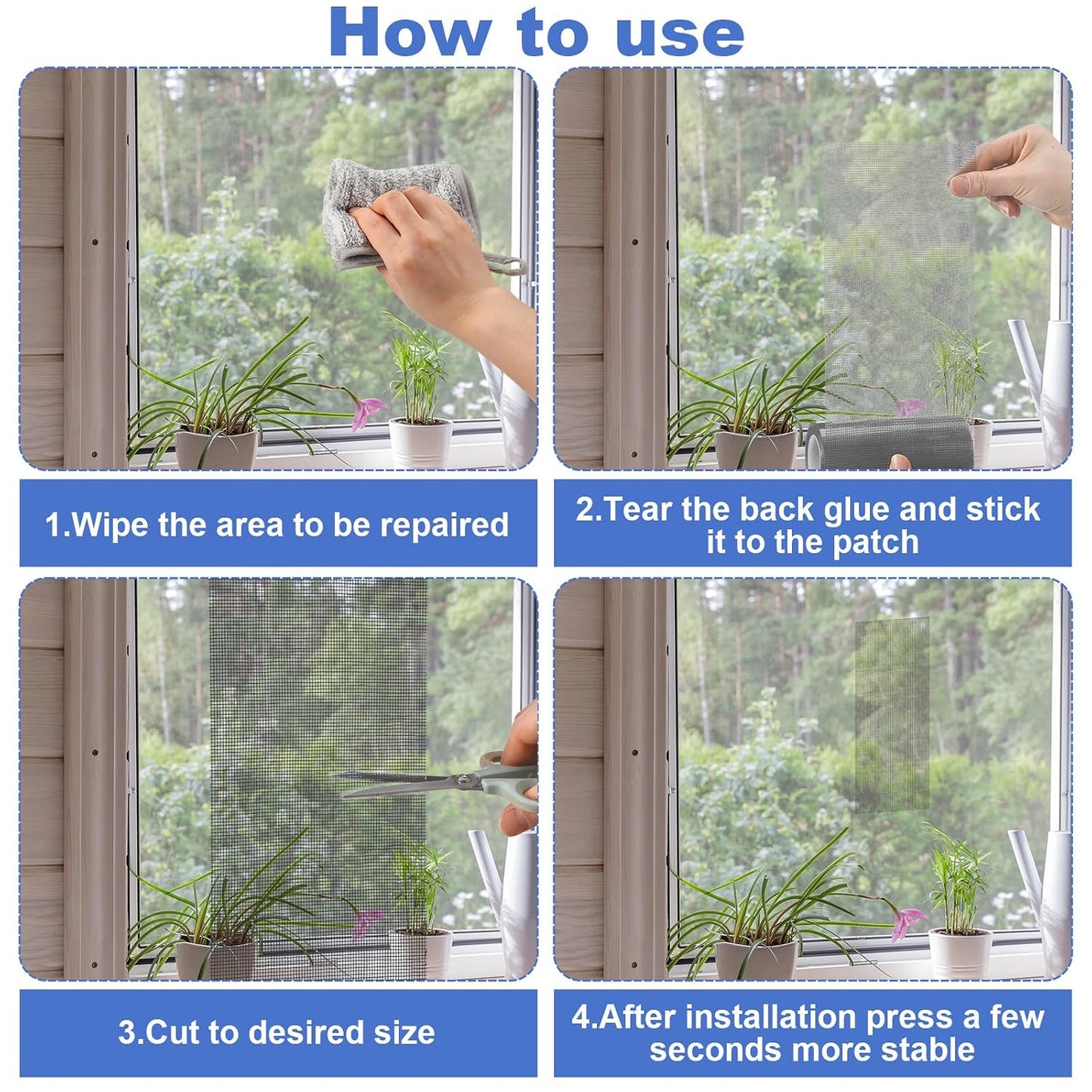 How to use

1.Wipe the area to be repaired

2.Tear the back glue and stick it to the patch

3.Cut to desired size

4.After installation press a few seconds more stable