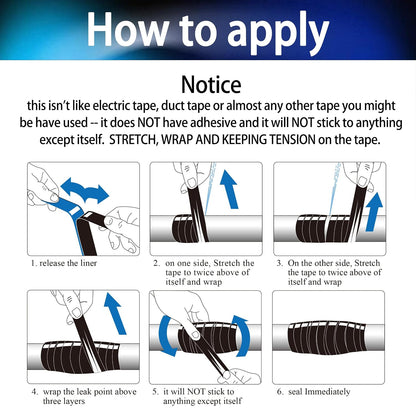 How to apply

Notice

this isn't like electric tape, duct tape or almost any other tape you might be have used -- it does NOT have adhesive and it will NOT stick to anything except itself. STRETCH, WRAP AND KEEPING TENSION on the tape.

1. release the liner

2. on one side, Stretch the tape to twice above of itself and wrap

3. On the other side, Stretch the tape to twice above of itself and wrap

4. wrap the leak point above three layers

5. it will NOT stick to anything except itself

6. seal Immediately