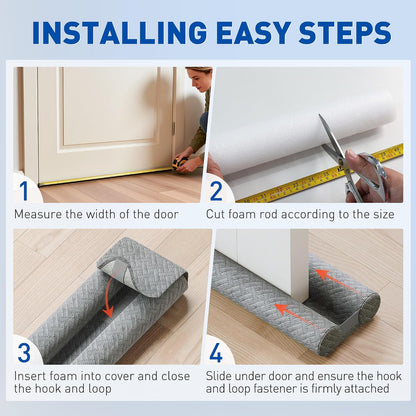 INSTALLING EASY STEPS

1

Measure the width of the door

2

Cut foam rod according to the size

3

Insert foam into cover and close the hook and loop

4

Slide under door and ensure the hook and loop fastener is firmly attached