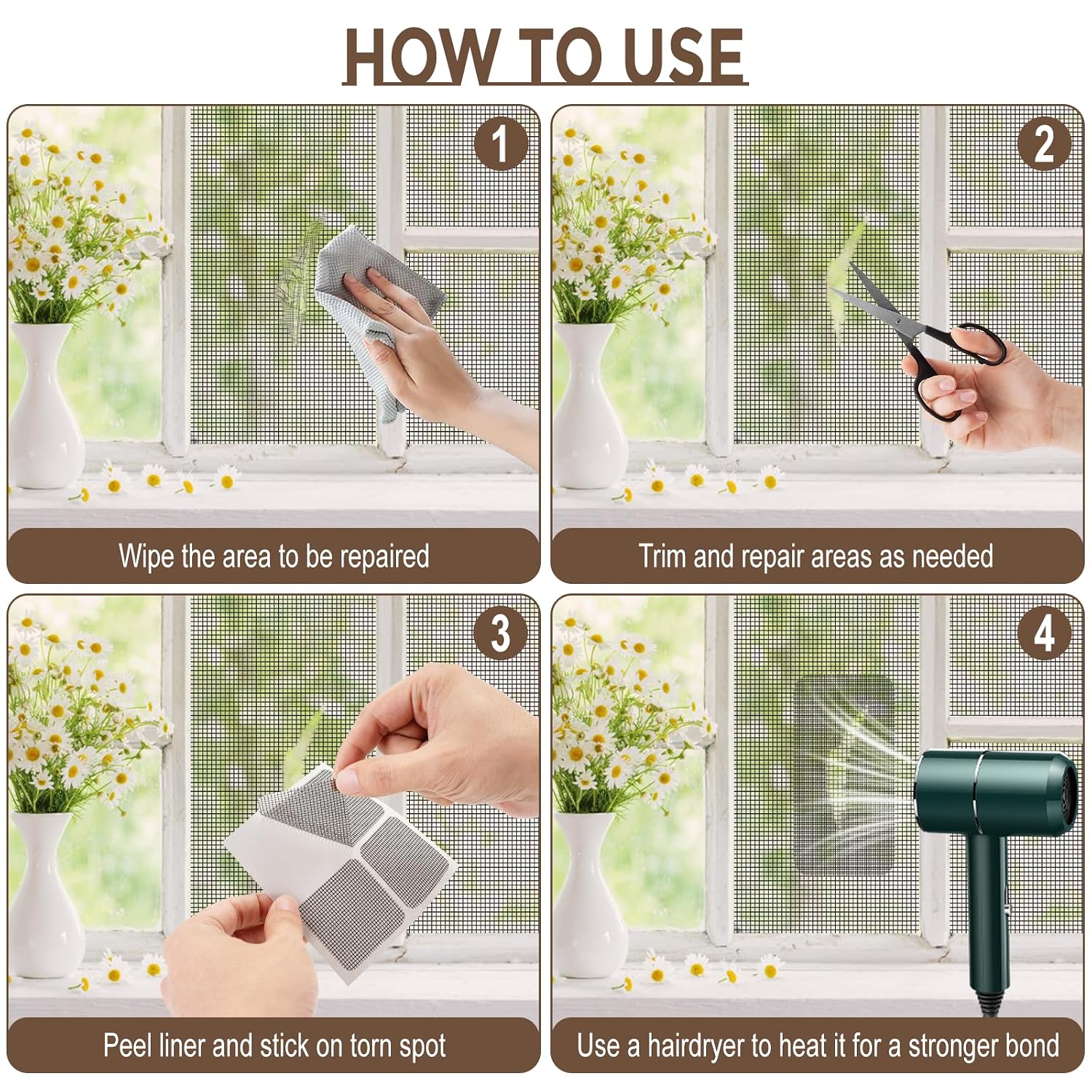 HOW TO USE

1

Wipe the area to be repaired

2

Trim and repair areas as needed

3

Peel liner and stick on torn spot

4

Use a hairdryer to heat it for a stronger bond