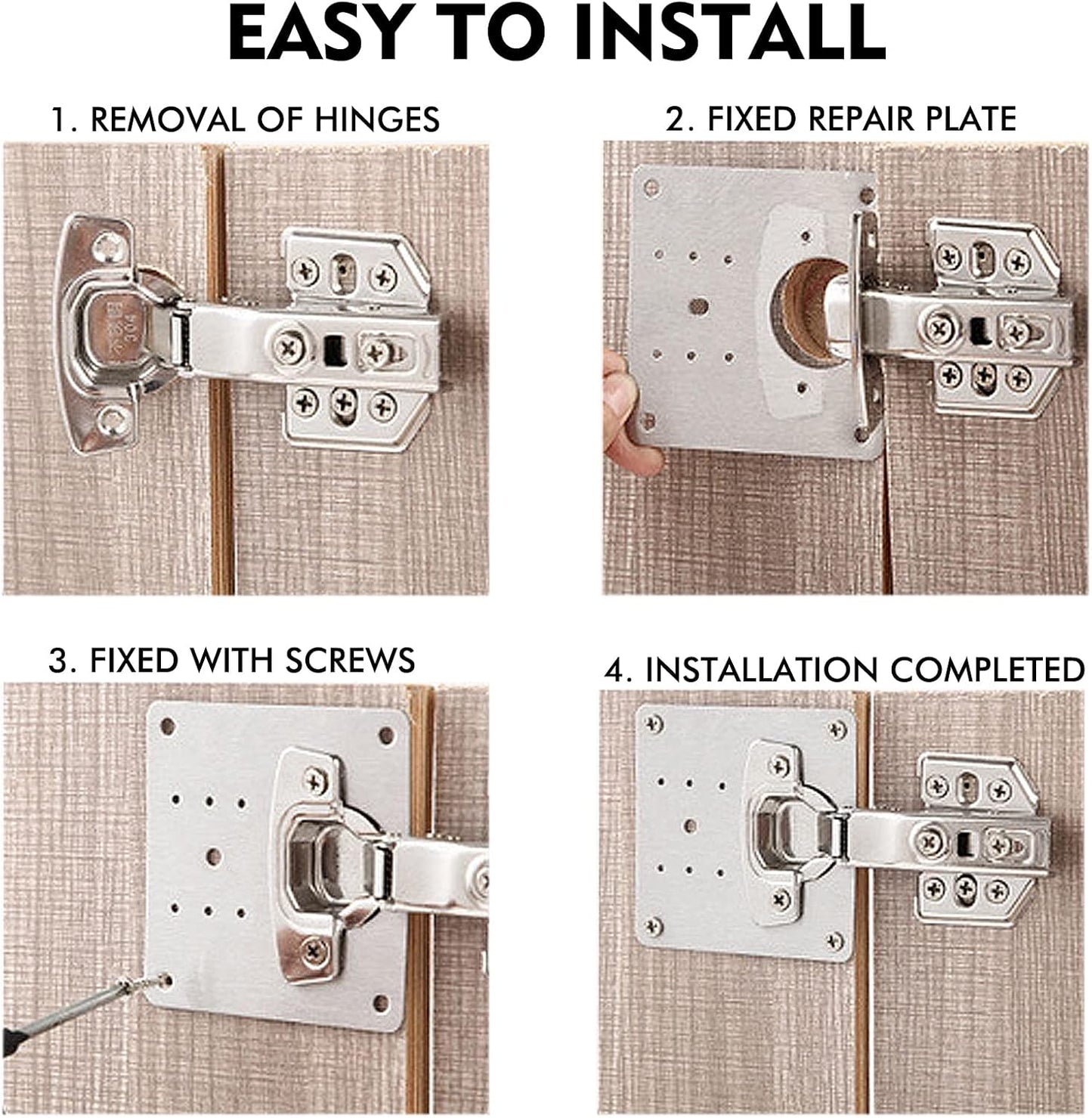 EASY TO INSTALL

1. REMOVAL OF HINGES

2. FIXED REPAIR PLATE

3. FIXED WITH SCREWS

4. INSTALLATION COMPLETED