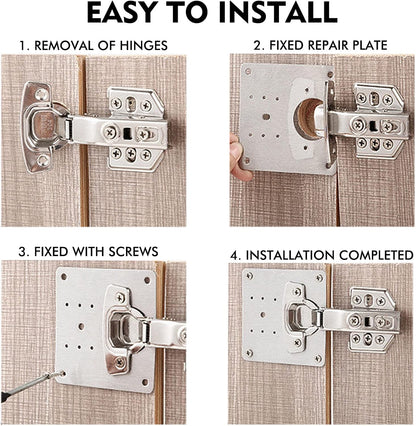 EASY TO INSTALL

1. REMOVAL OF HINGES

2. FIXED REPAIR PLATE

3. FIXED WITH SCREWS

4. INSTALLATION COMPLETED